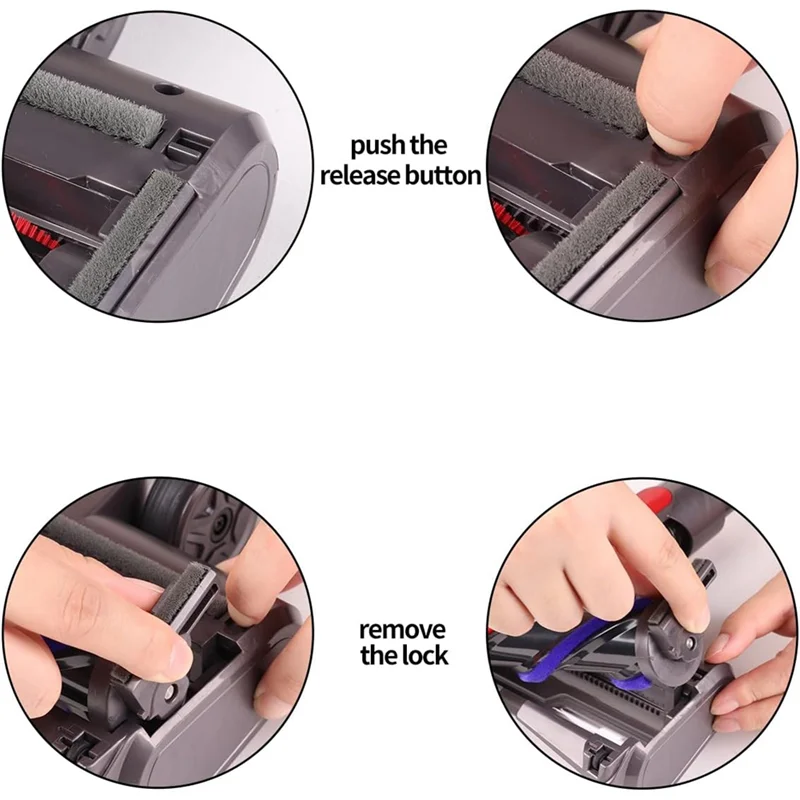 push the release button

remove the lock