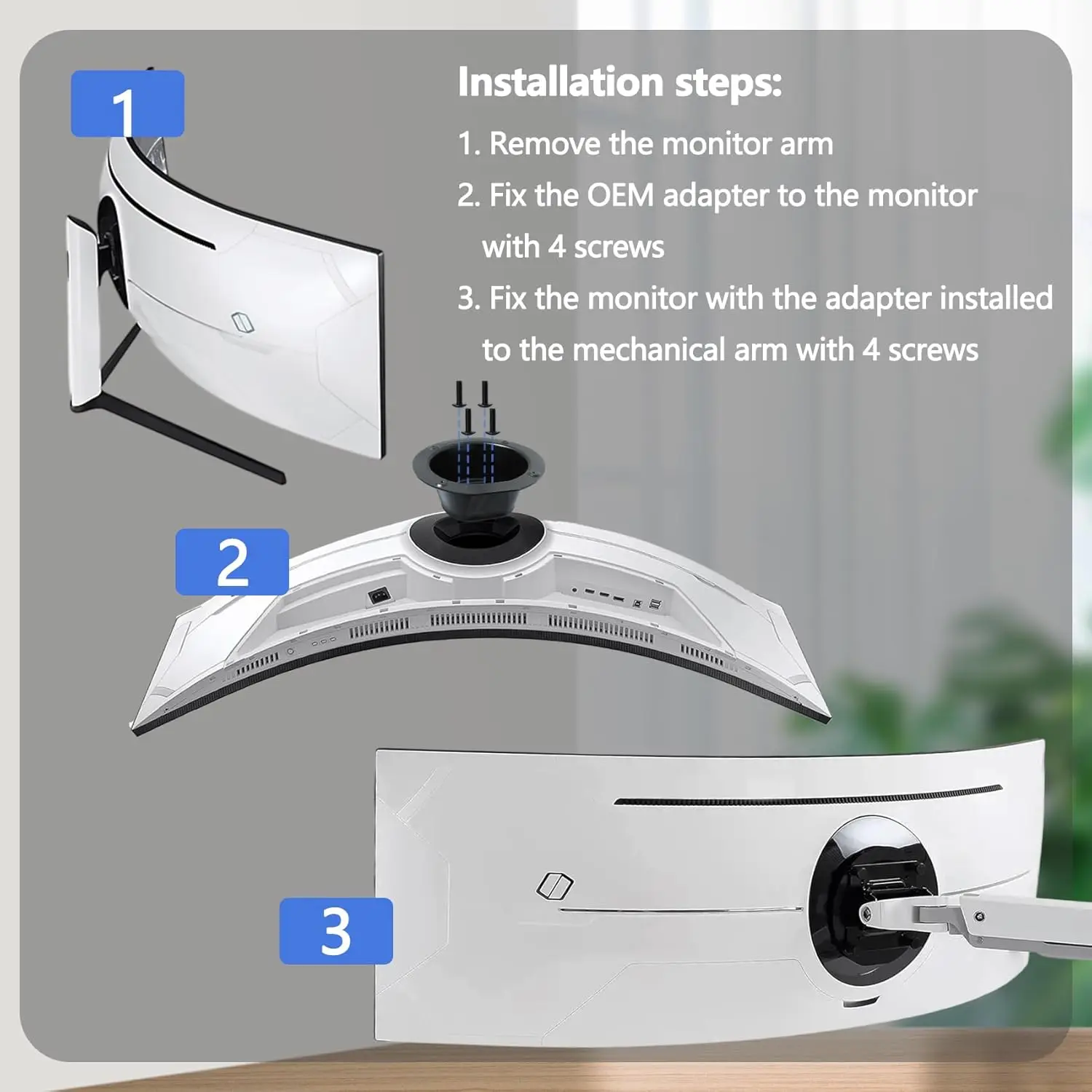 1

Installation steps:

1. Remove the monitor arm

2. Fix the OEM adapter to the monitor with 4 screws

3. Fix the monitor with the adapter installed to the mechanical arm with 4 screws

2

3