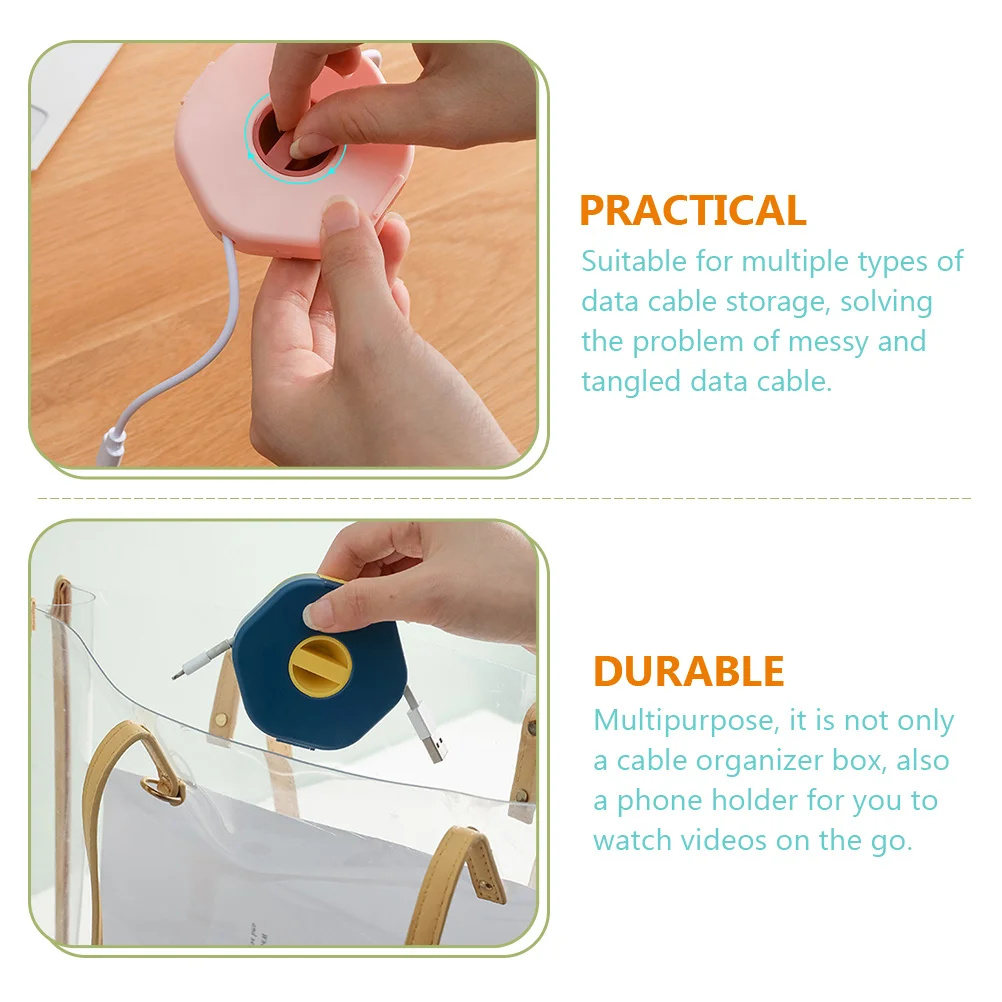 PRACTICAL
Suitable for multiple types of data cable storage, solving the problem of messy and tangled data cable.

DURABLE
Multipurpose, it is not only a cable organizer box, also a phone holder for you to watch videos on the go.