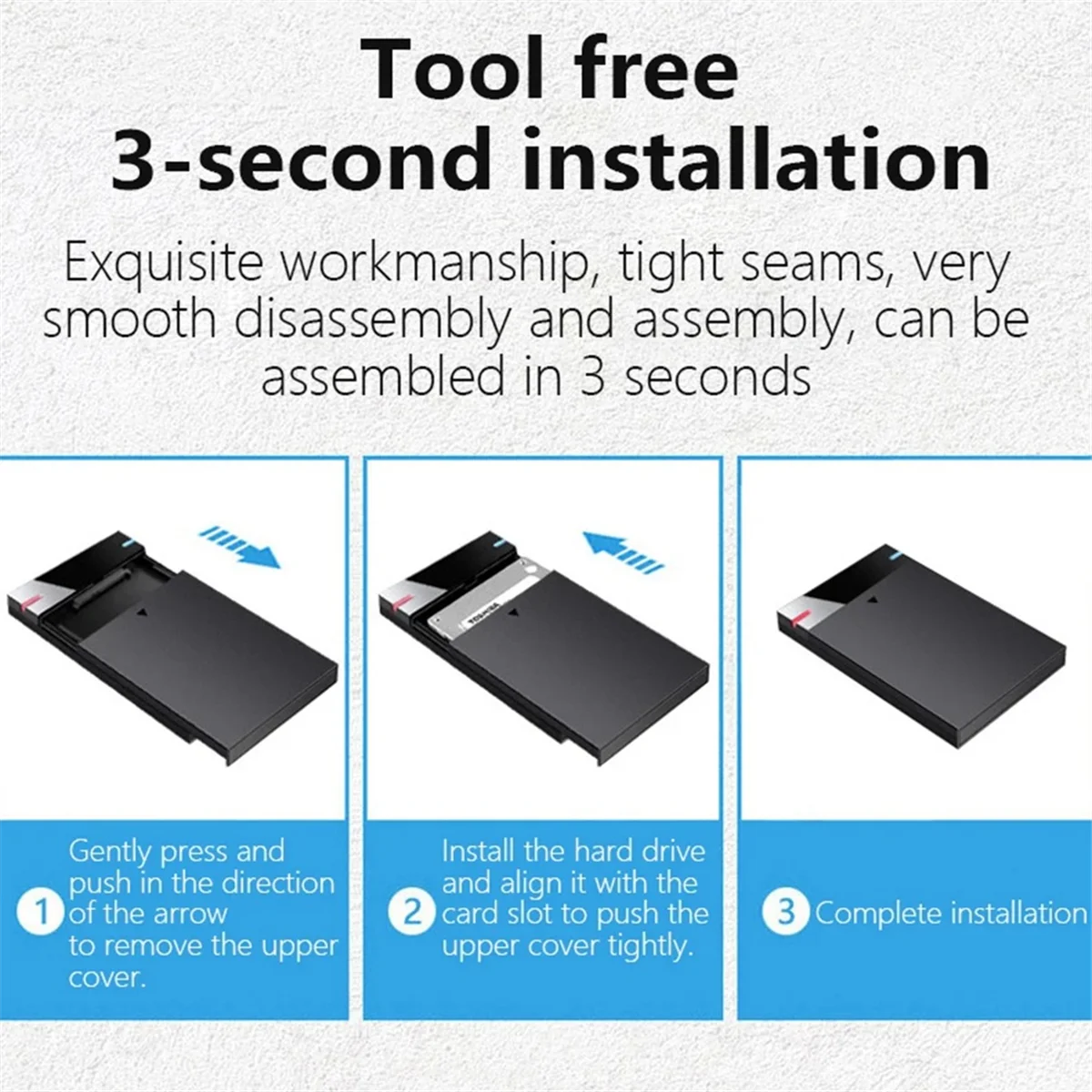 Tool free
3-second installation

Exquisite workmanship, tight seams, very smooth disassembly and assembly, can be assembled in 3 seconds

TOSHIBA

1 Gently press and push in the direction of the arrow to remove the upper cover.

2 Install the hard drive and align it with the card slot to push the upper cover tightly.

3 Complete installation