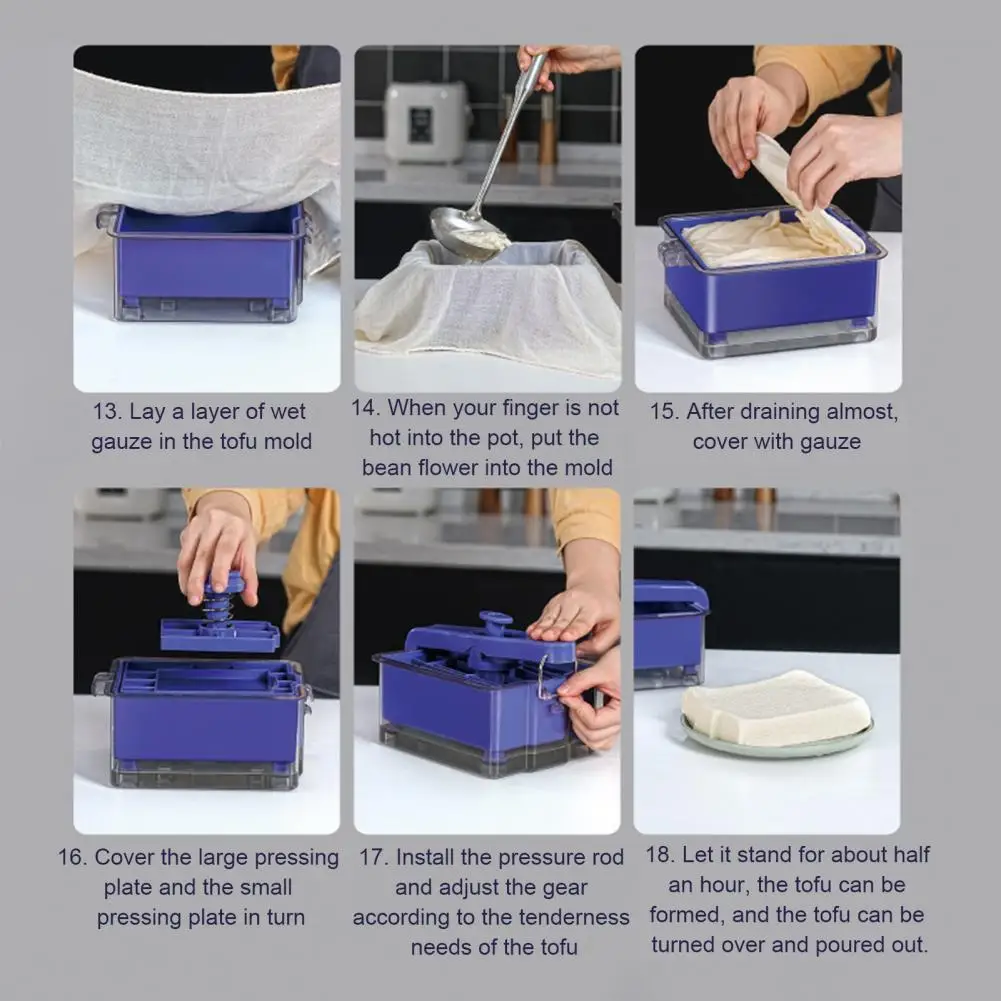 13. Lay a layer of wet gauze in the tofu mold

14. When your finger is not hot into the pot, put the bean flower into the mold

15. After draining almost, cover with gauze

16. Cover the large pressing plate and the small pressing plate in turn

17. Install the pressure rod and adjust the gear according to the tenderness needs of the tofu

18. Let it stand for about half an hour, the tofu can be formed, and the tofu can be turned over and poured out.