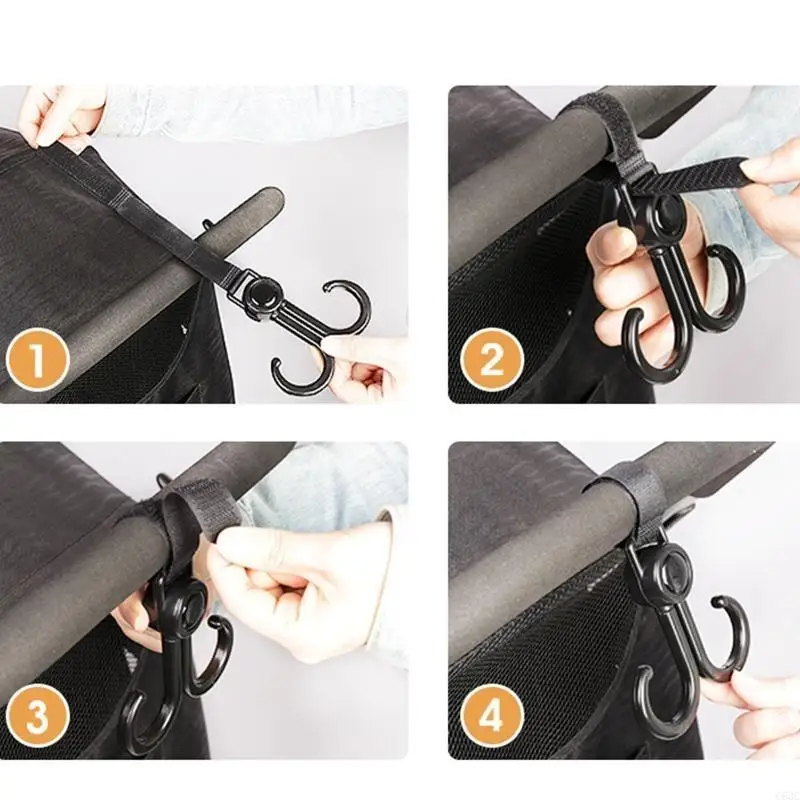 1

2

3

4