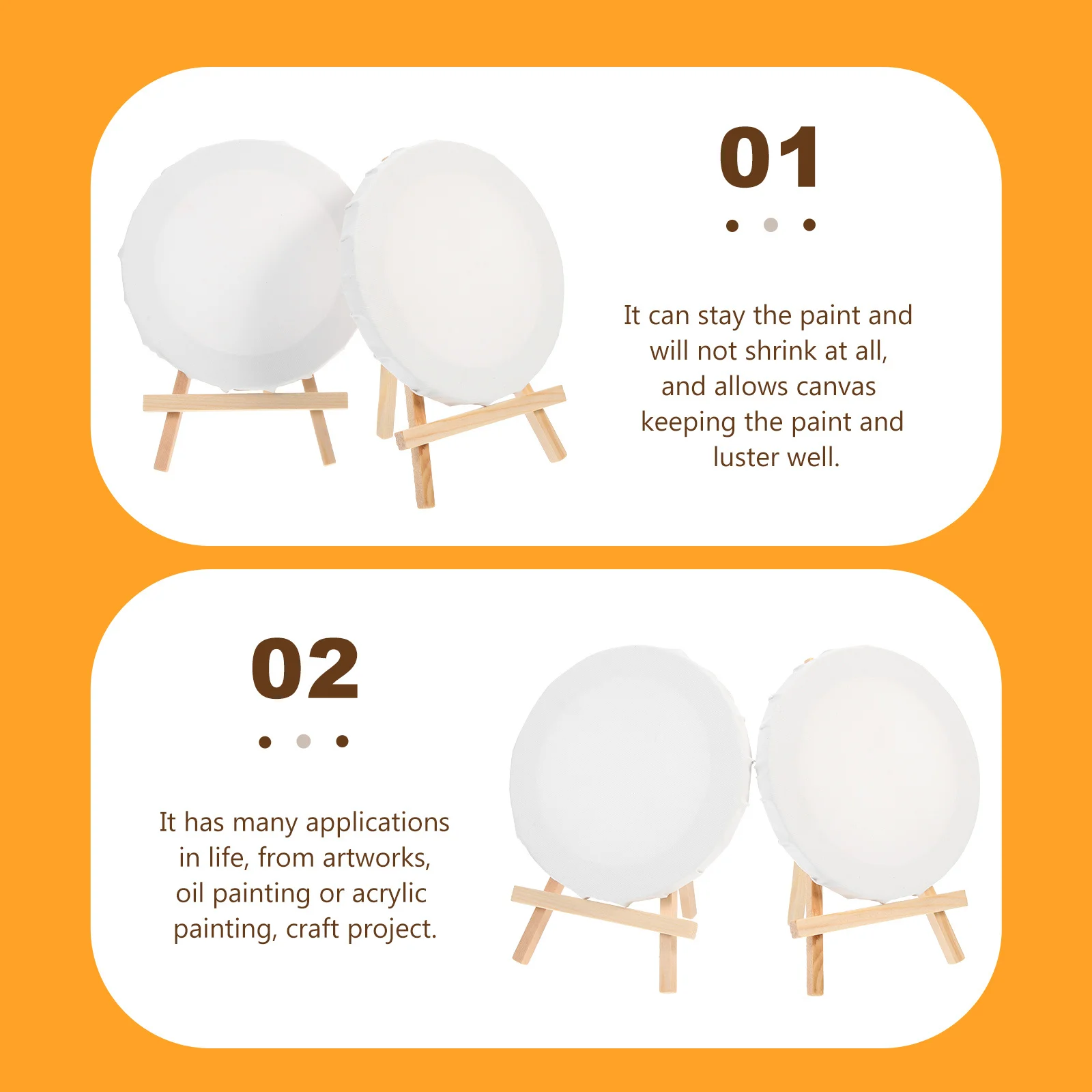 01

It can stay the paint and will not shrink at all, and allows canvas keeping the paint and luster well.

02

It has many applications in life, from artworks, oil painting or acrylic painting, craft project.