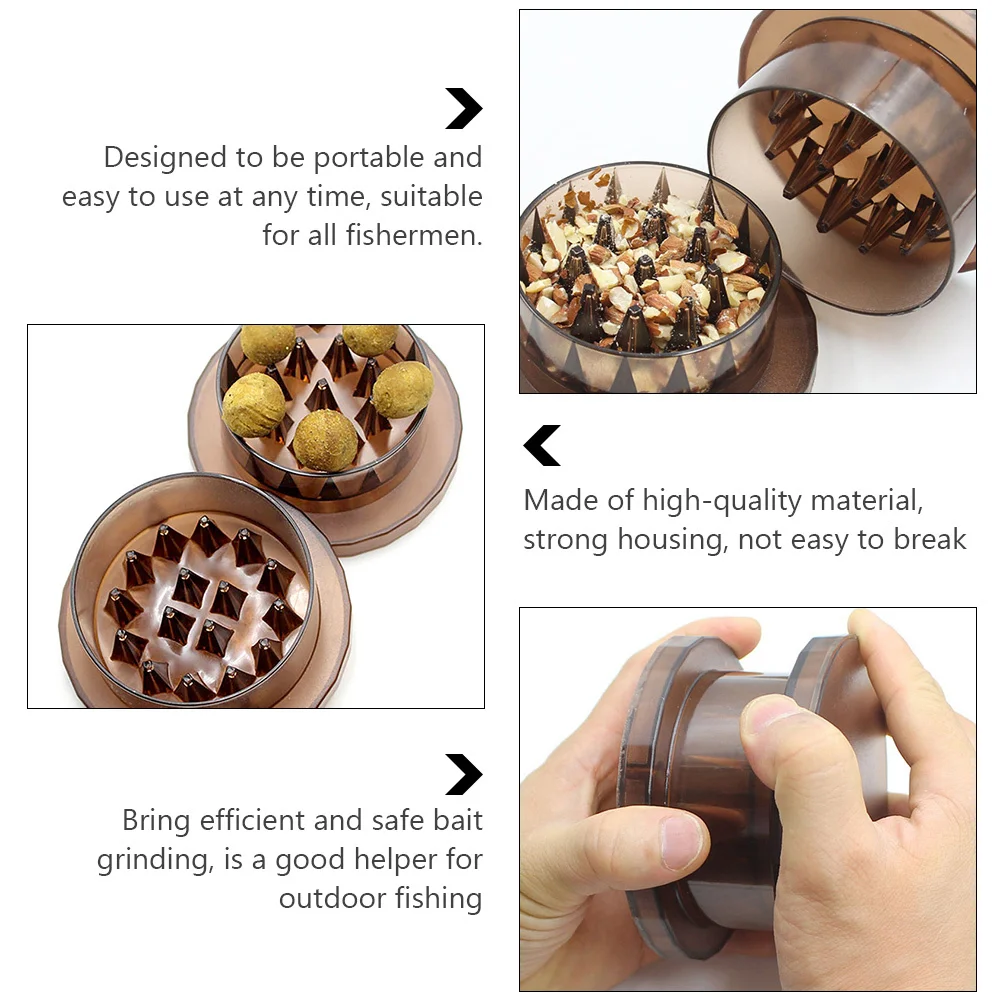 Designed to be portable and easy to use at any time, suitable for all fishermen.

Made of high-quality material, strong housing, not easy to break

Bring efficient and safe bait grinding, is a good helper for outdoor fishing