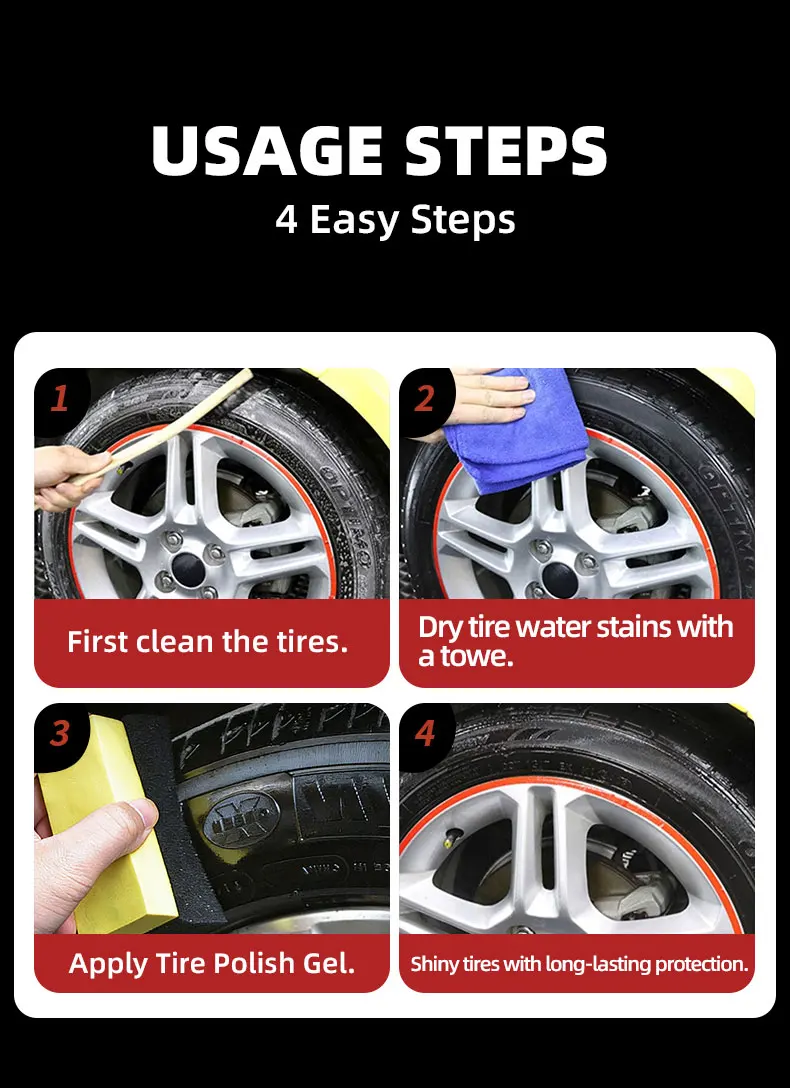 USAGE STEPS
4 Easy Steps

1
First clean the tires.

2
Dry tire water stains with a towe.

3
Apply Tire Polish Gel.

4
Shiny tires with long-lasting protection.