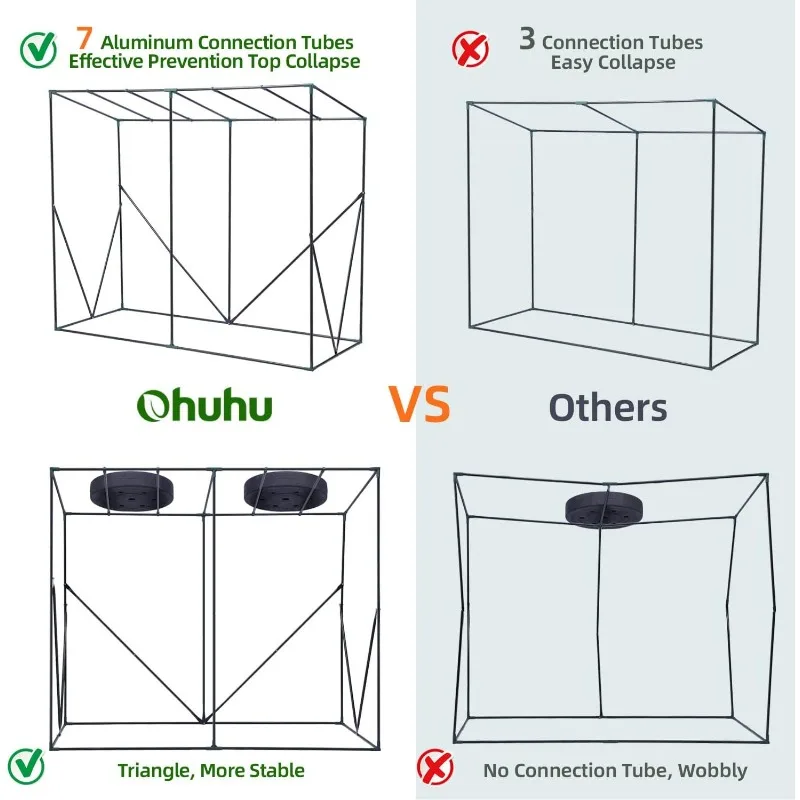 7 Aluminum Connection Tubes
Effective Prevention Top Collapse

3 Connection Tubes
Easy Collapse

Ohuhu

VS

Others

Triangle, More Stable

No Connection Tube, Wobbly