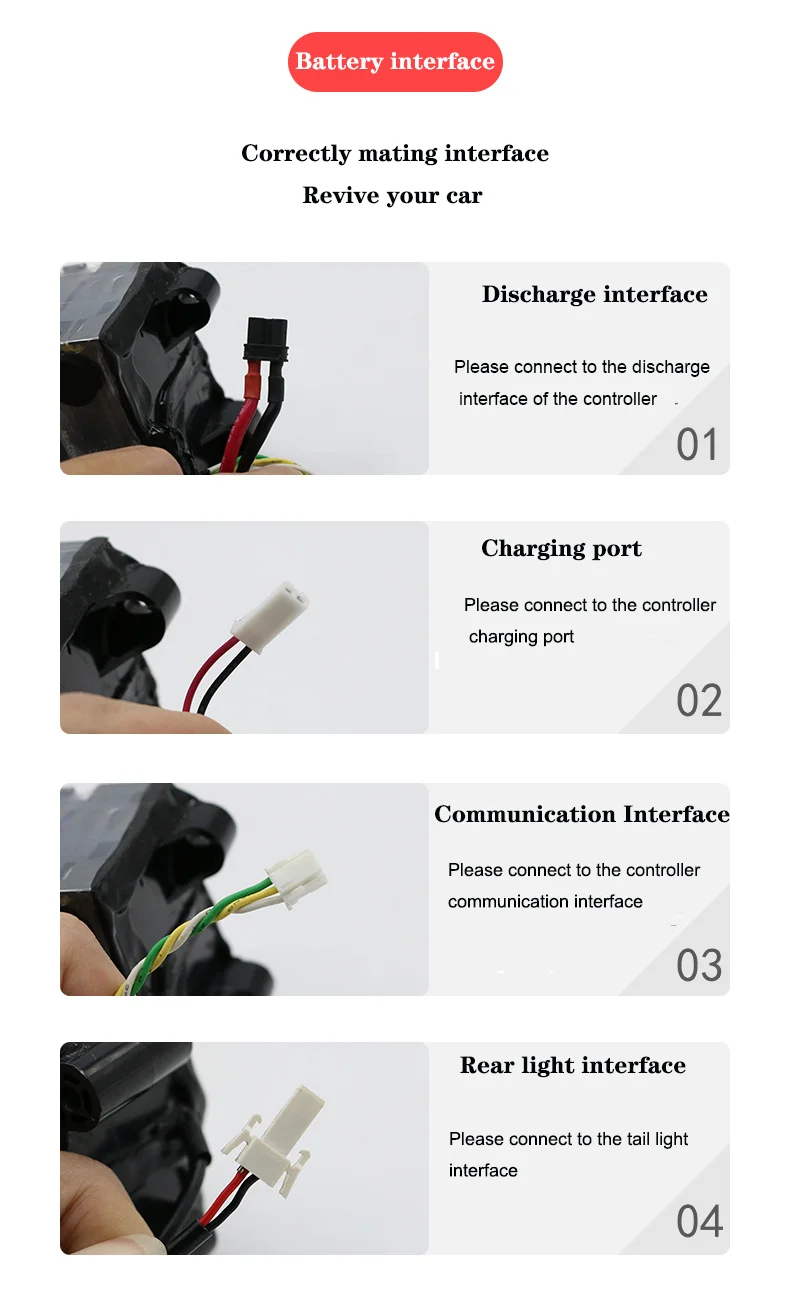 Battery interface

Correctly mating interface

Revive your car

Discharge interface

Please connect to the discharge interface of the controller

01

Charging port

Please connect to the controller charging port

02

Communication Interface

Please connect to the controller communication interface

03

Rear light interface

Please connect to the tail light interface

04