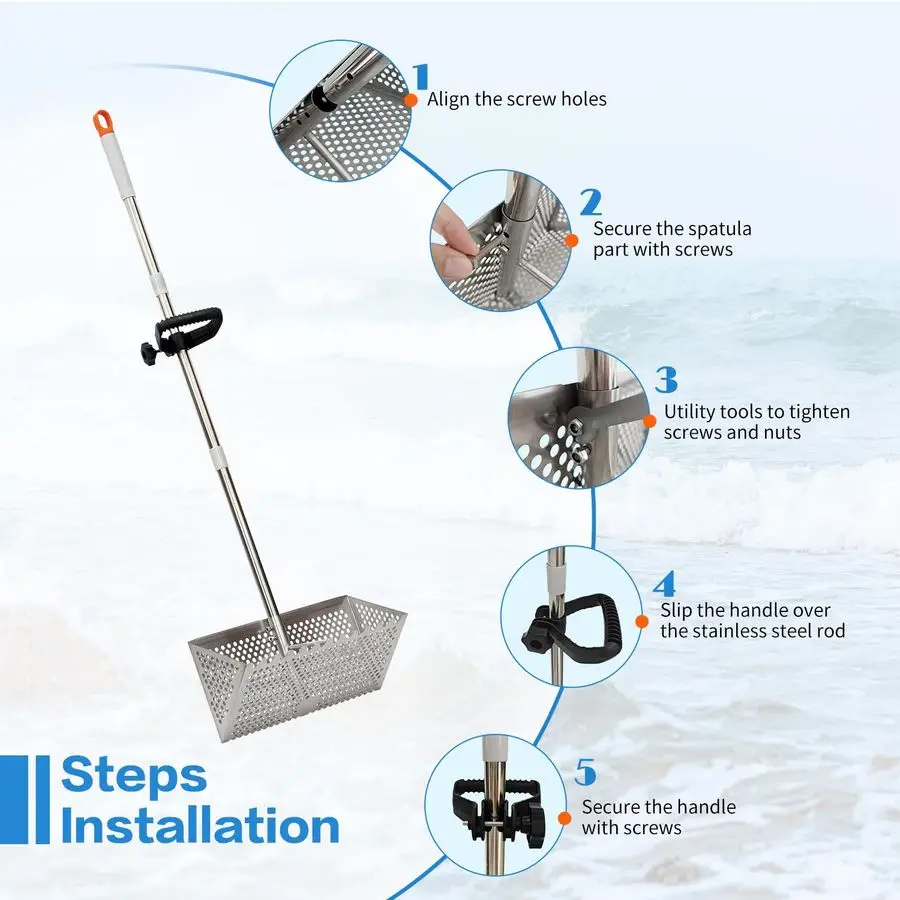 1
Align the screw holes

2
Secure the spatula part with screws

3
Utility tools to tighten screws and nuts

4
Slip the handle over the stainless steel rod

5
Secure the handle with screws

Steps
Installation