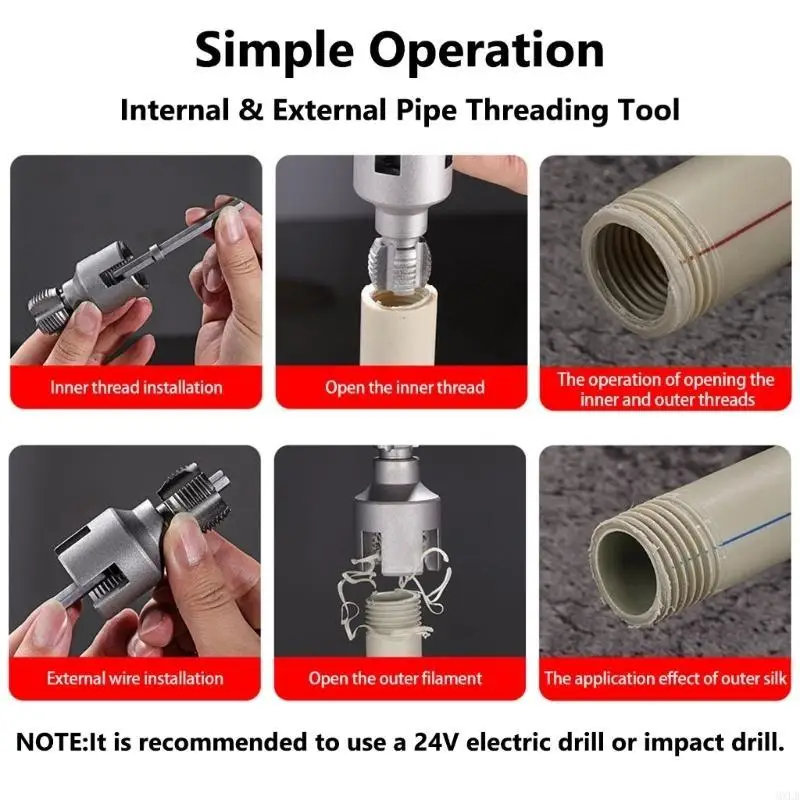 Simple Operation

Internal & External Pipe Threading Tool

Inner thread installation

Open the inner thread

The operation of opening the inner and outer threads

External wire installation

Open the outer filament

The application effect of outer silk

NOTE:It is recommended to use a 24V electric drill or impact drill.