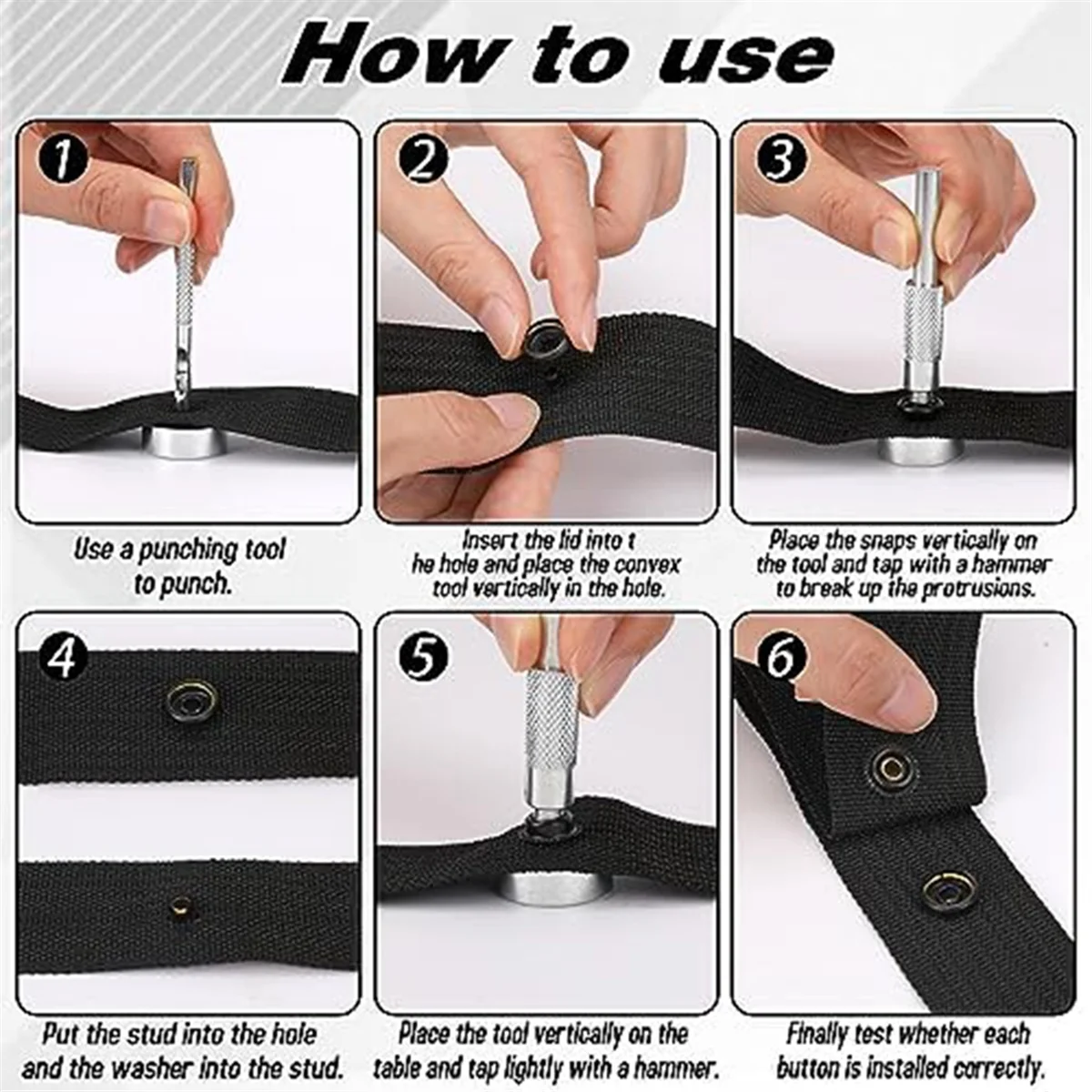 How to use

1

Use a punching tool to punch.

2

Insert the lid into t he hole and place the convex tool vertically in the hole.

3

Place the snaps vertically on the tool and tap with a hammer to break up the protrusions.

4

Put the stud into the hole and the washer into the stud.

5

Place the tool vertically on the table and tap lightly with a hammer.

6

Finally test whether each button is installed correctly.