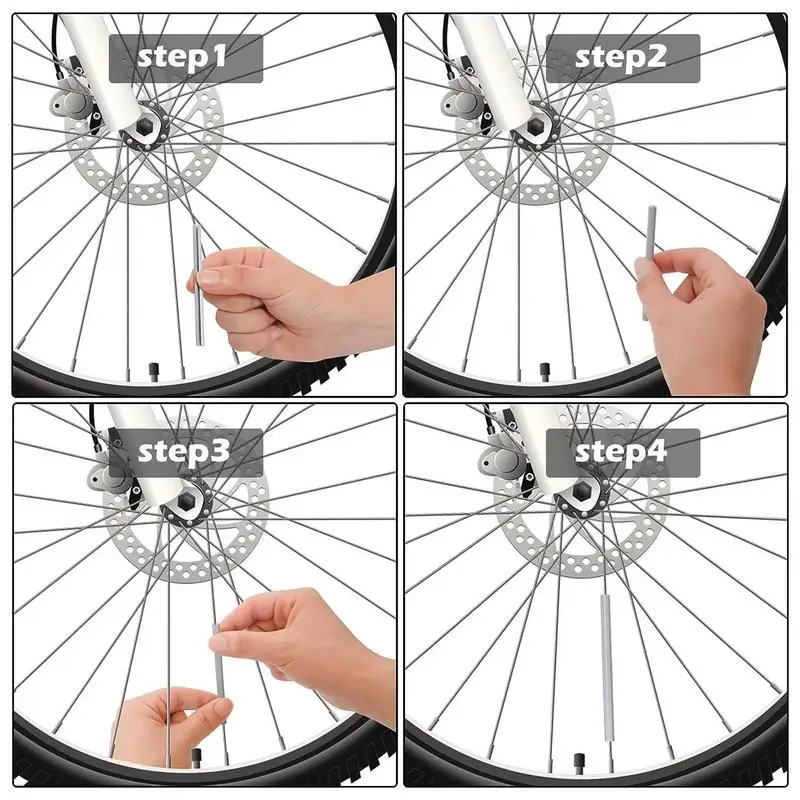 step1

step2

step3

step4