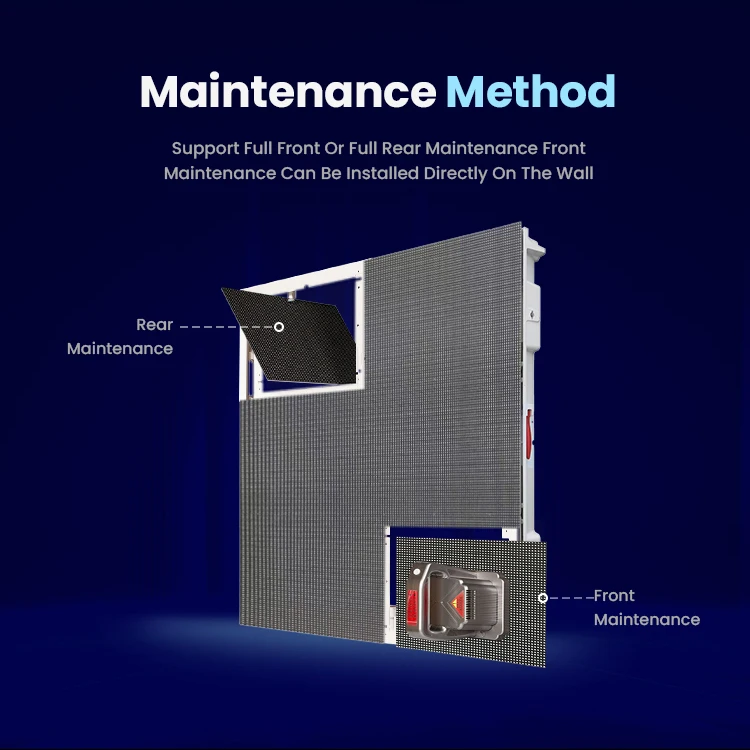 Maintenance Method

Support Full Front Or Full Rear Maintenance Front Maintenance Can Be Installed Directly On The Wall

Rear Maintenance

Front Maintenance