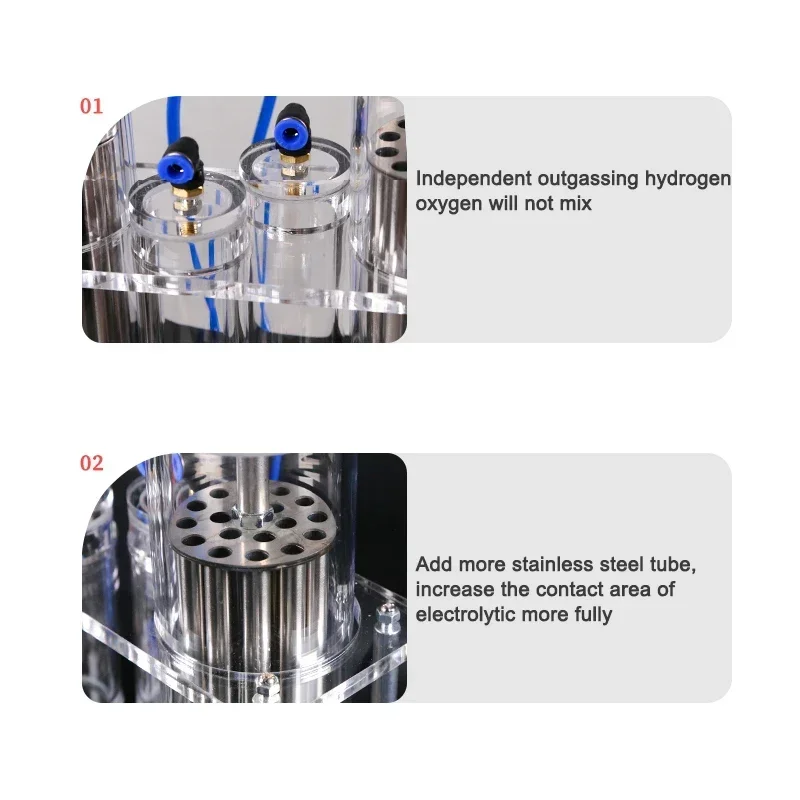 01

Independent outgassing hydrogen oxygen will not mix

02

Add more stainless steel tube, increase the contact area of electrolytic more fully