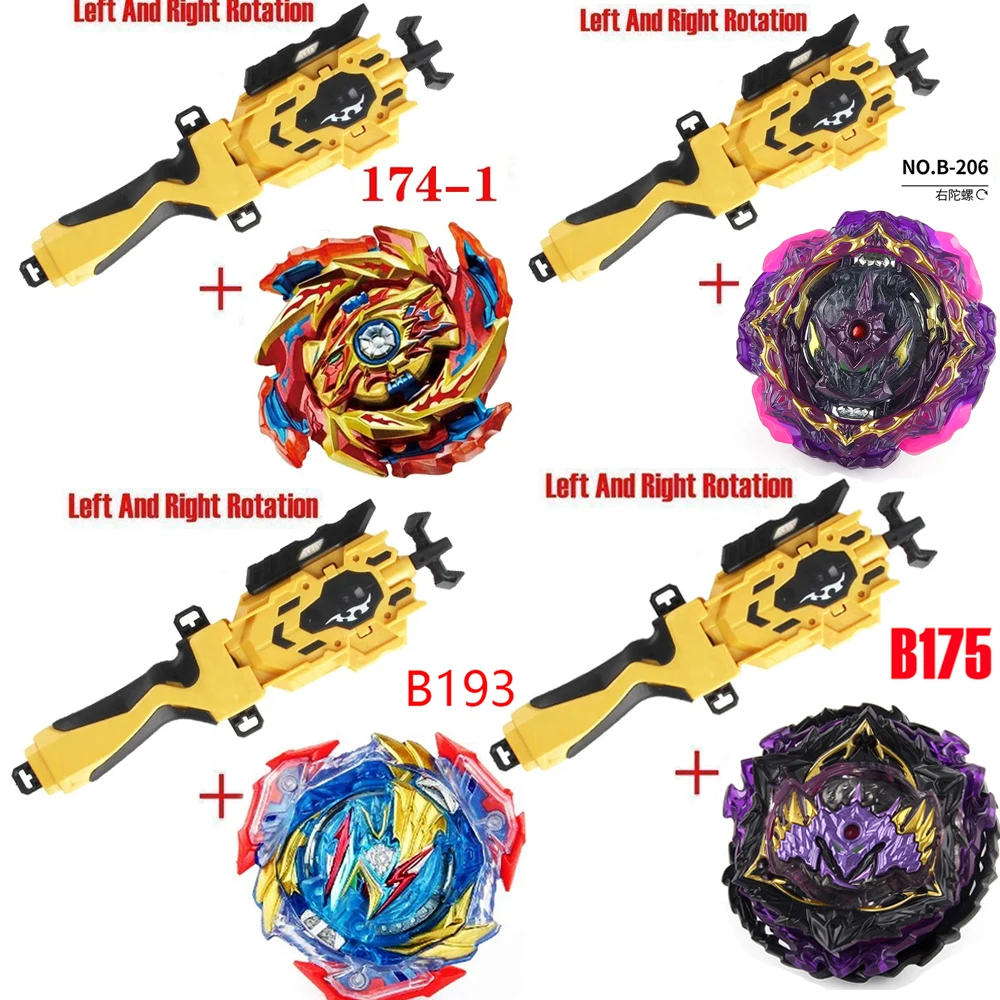 Left And Right Rotation

174-1

+

Left And Right Rotation

NO.B-206

右陀螺

+

Left And Right Rotation

B193

+

Left And Right Rotation

B175

+