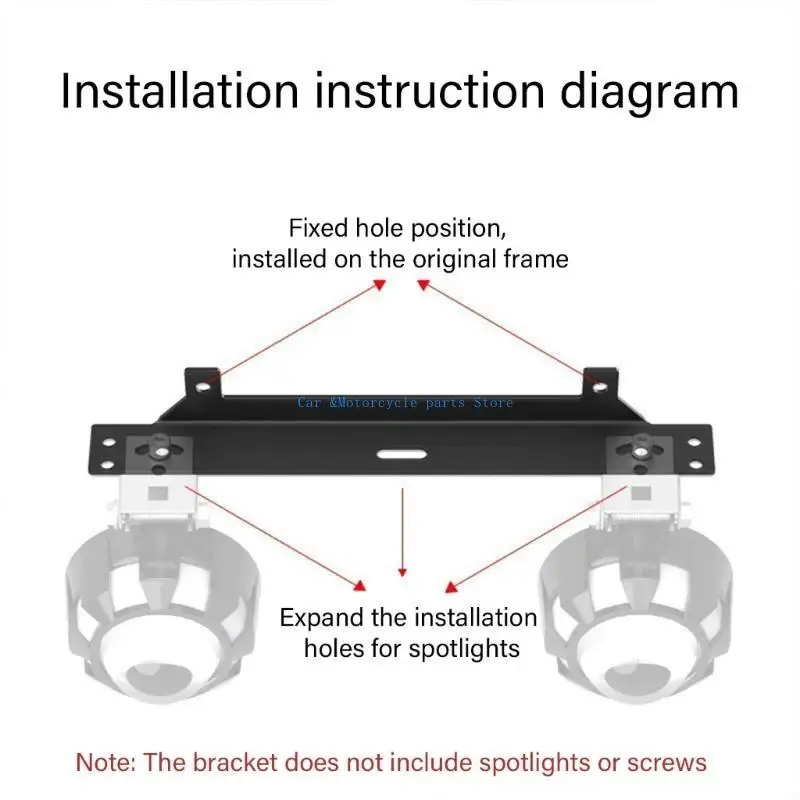 Installation instruction diagram

Fixed hole position, installed on the original frame

Car &Motorcycle parts Store

Expand the installation holes for spotlights

Note: The bracket does not include spotlights or screws