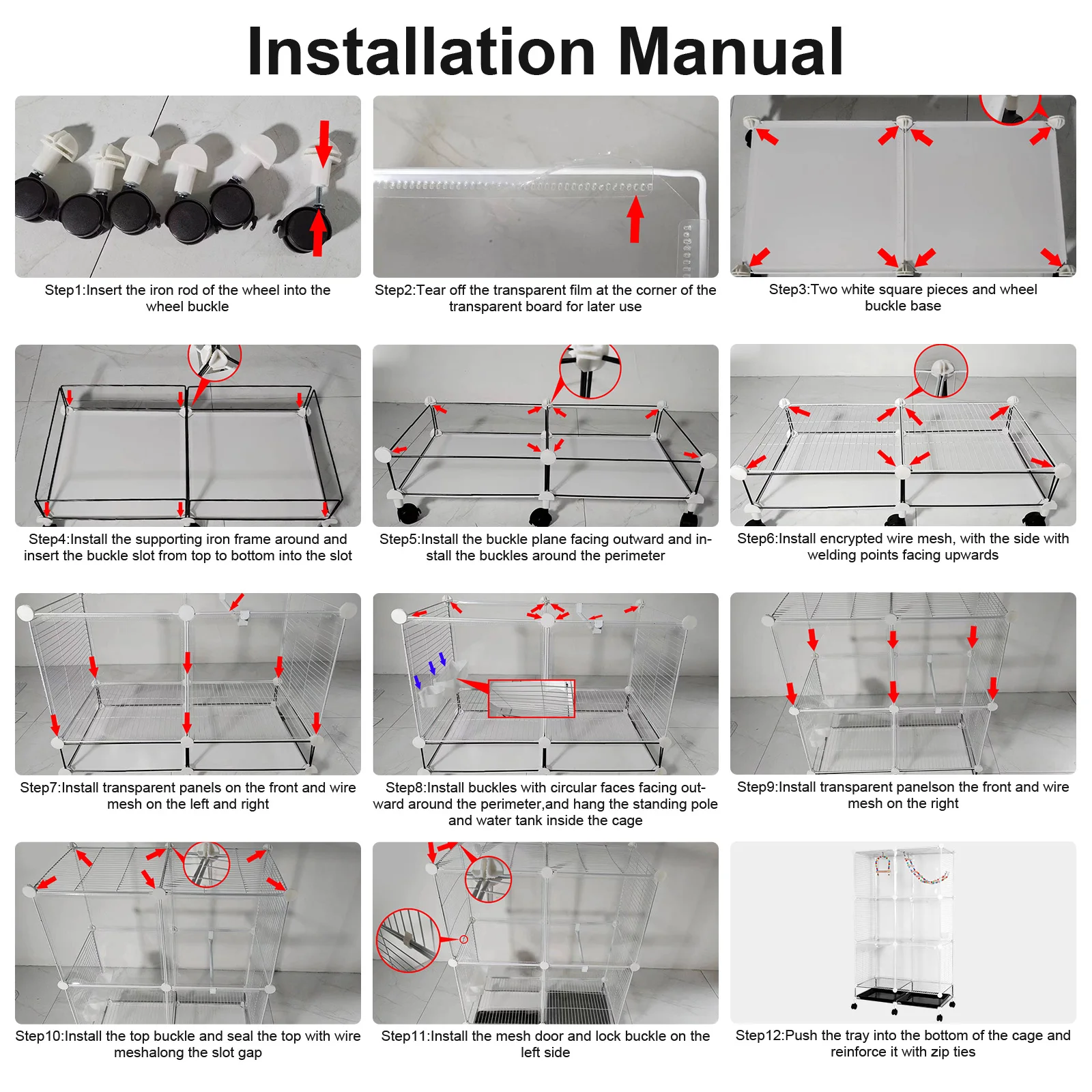 Installation Manual

Step1:Insert the iron rod of the wheel into the wheel buckle

Step2:Tear off the transparent film at the corner of the transparent board for later use

Step3:Two white square pieces and wheel buckle base

Step4:Install the supporting iron frame around and insert the buckle slot from top to bottom into the slot

Step5:Install the buckle plane facing outward and install the buckles around the perimeter

Step6:Install encrypted wire mesh, with the side with welding points facing upwards

Step7:Install transparent panels on the front and wire mesh on the left and right

Step8:Install buckles with circular faces facing outward around the perimeter,and hang the standing pole and water tank inside the cage

Step9:Install transparent panelson the front and wire mesh on the right

Step10:Install the top buckle and seal the top with wire meshalong the slot gap

Step11:Install the mesh door and lock buckle on the left side

Step12:Push the tray into the bottom of the cage and reinforce it with zip ties