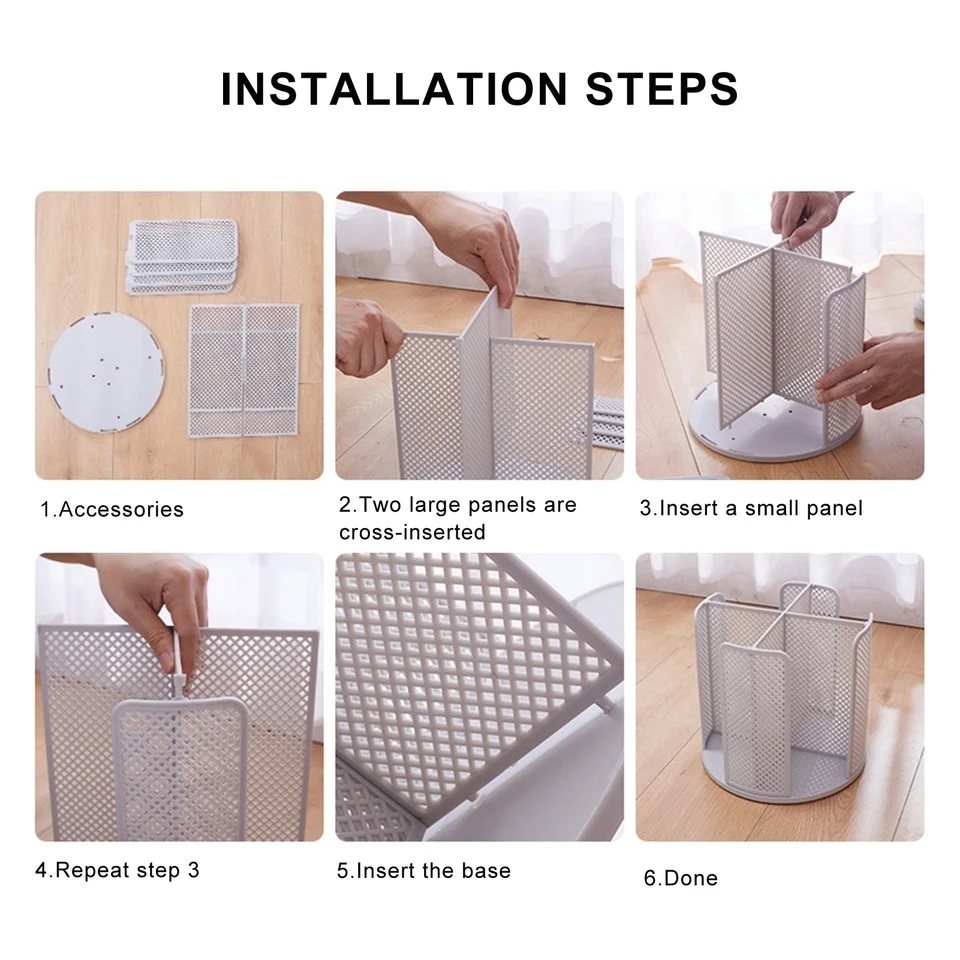 INSTALLATION STEPS

1.Accessories

2.Two large panels are cross-inserted

3.Insert a small panel

4.Repeat step 3

5.Insert the base

6.Done