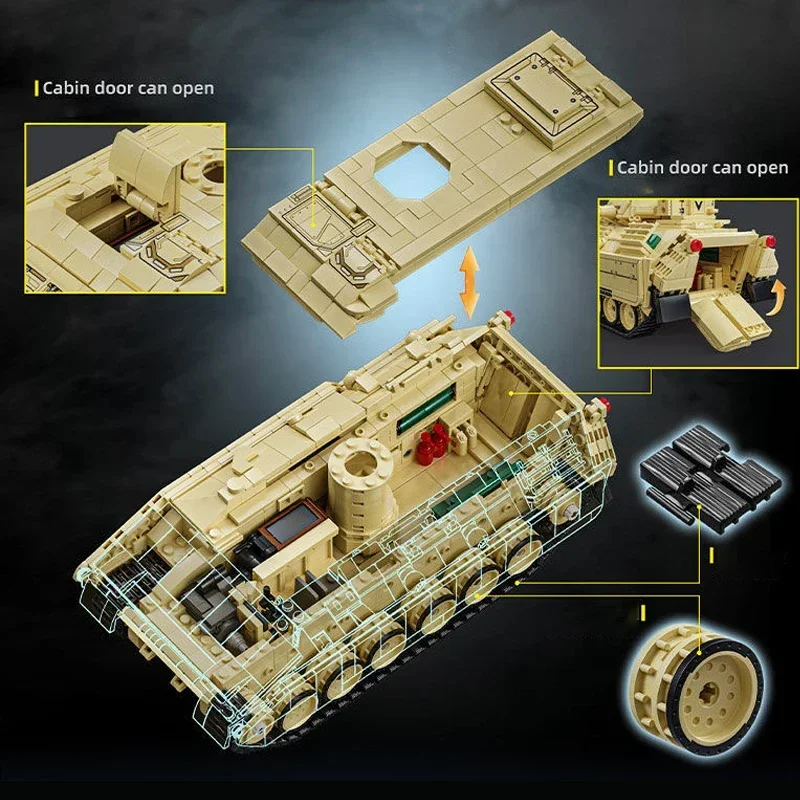 Cabin door can open

Cabin door can open