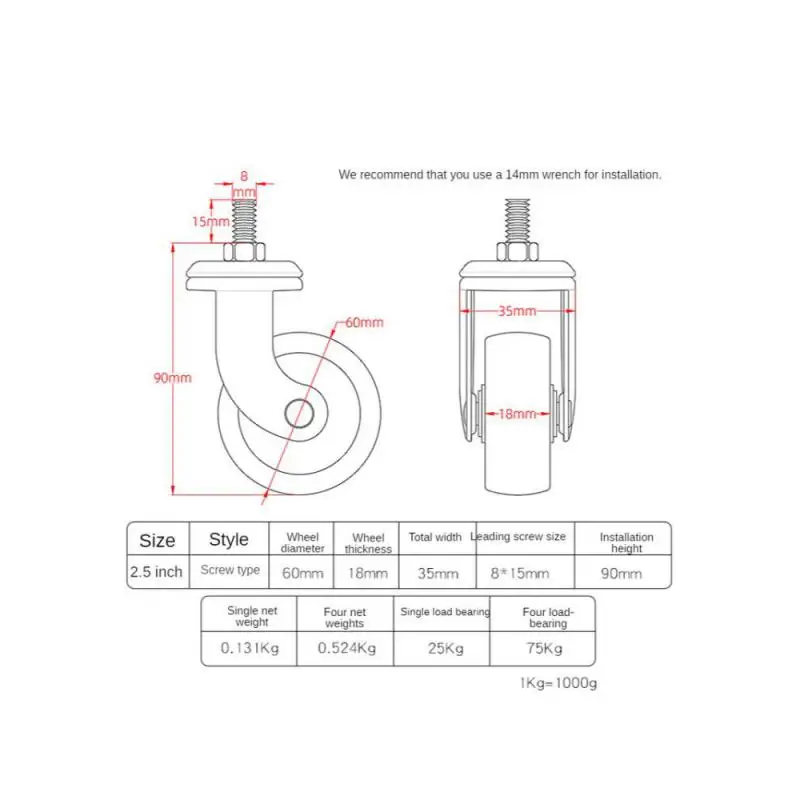 We recommend that you use a 14mm wrench for installation.

8 mm

15mm

90mm

60mm

35mm

18mm

| Size | Style | Wheel diameter | Wheel thickness | Total width | Leading screw size | Installation height |
|---|---|---|---|---|---|---|
| 2.5 inch | Screw type | 60mm | 18mm | 35mm | 8*15mm | 90mm |

| Single net weight | Four net weights | Single load bearing | Four load-bearing |
|---|---|---|---|
| 0.131Kg | 0.524Kg | 25Kg | 75Kg |

1Kg=1000g