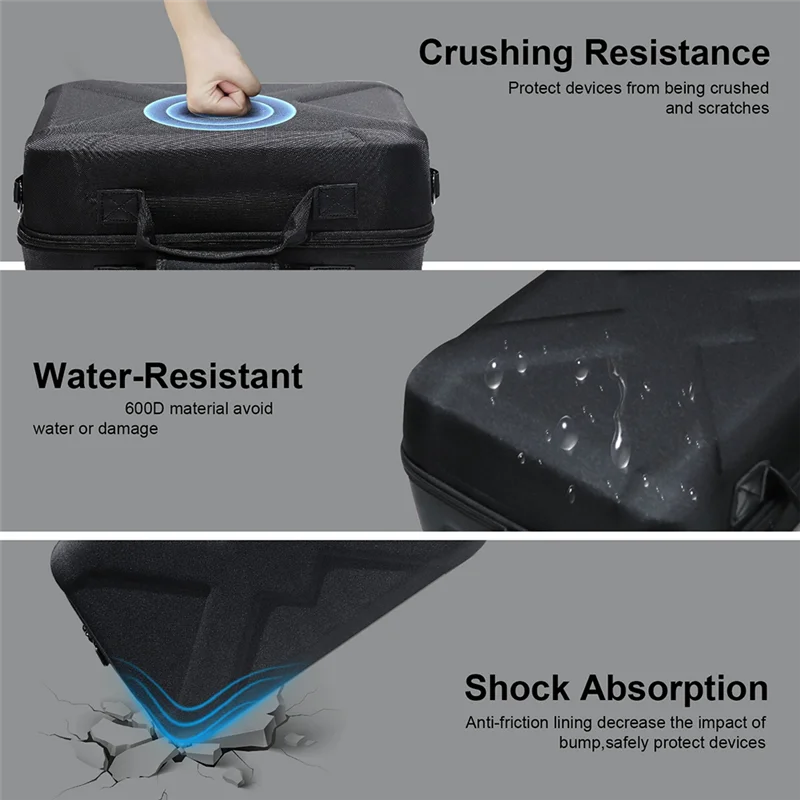 Crushing Resistance
Protect devices from being crushed and scratches

Water-Resistant
600D material avoid water or damage

Shock Absorption
Anti-friction lining decrease the impact of bump,safely protect devices