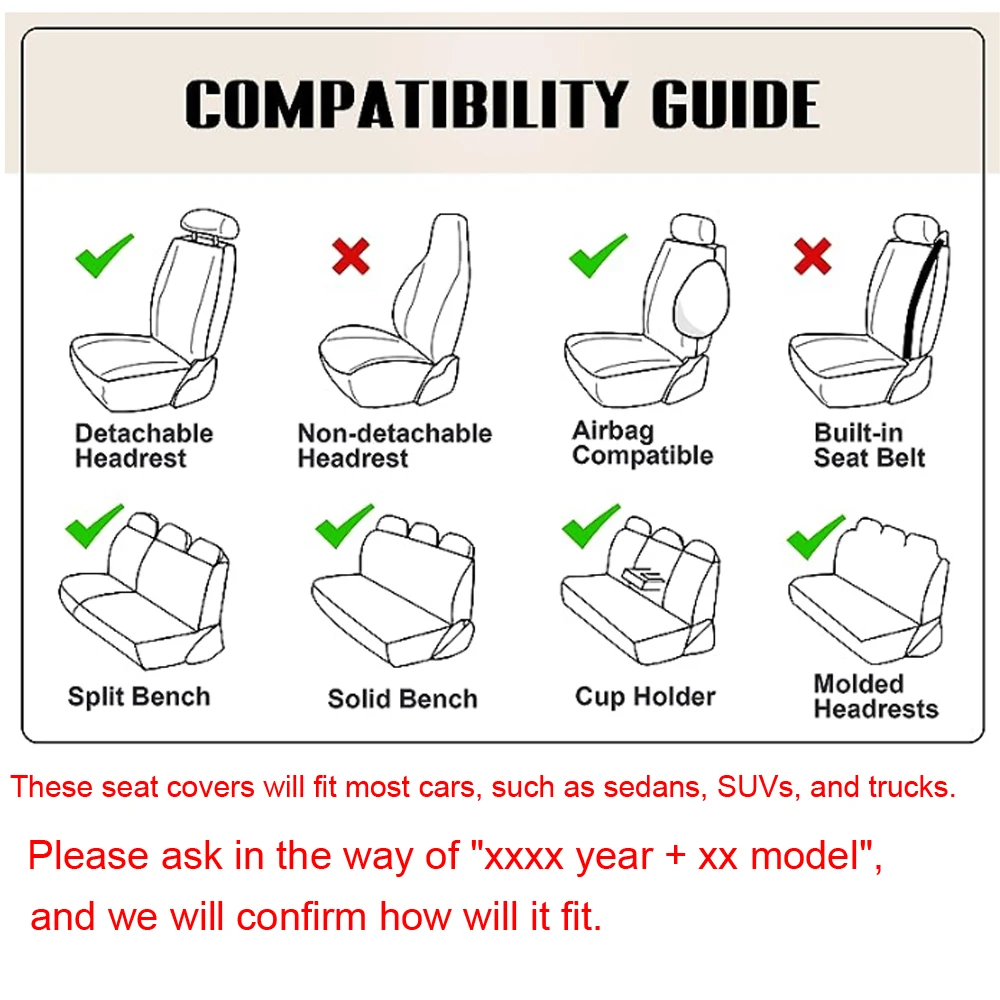 COMPATIBILITY GUIDE

Detachable Headrest

Non-detachable Headrest

Airbag Compatible

Built-in Seat Belt

Split Bench

Solid Bench

Cup Holder

Molded Headrests

These seat covers will fit most cars, such as sedans, SUVs, and trucks.

Please ask in the way of "xxxx year + xx model", and we will confirm how will it fit.