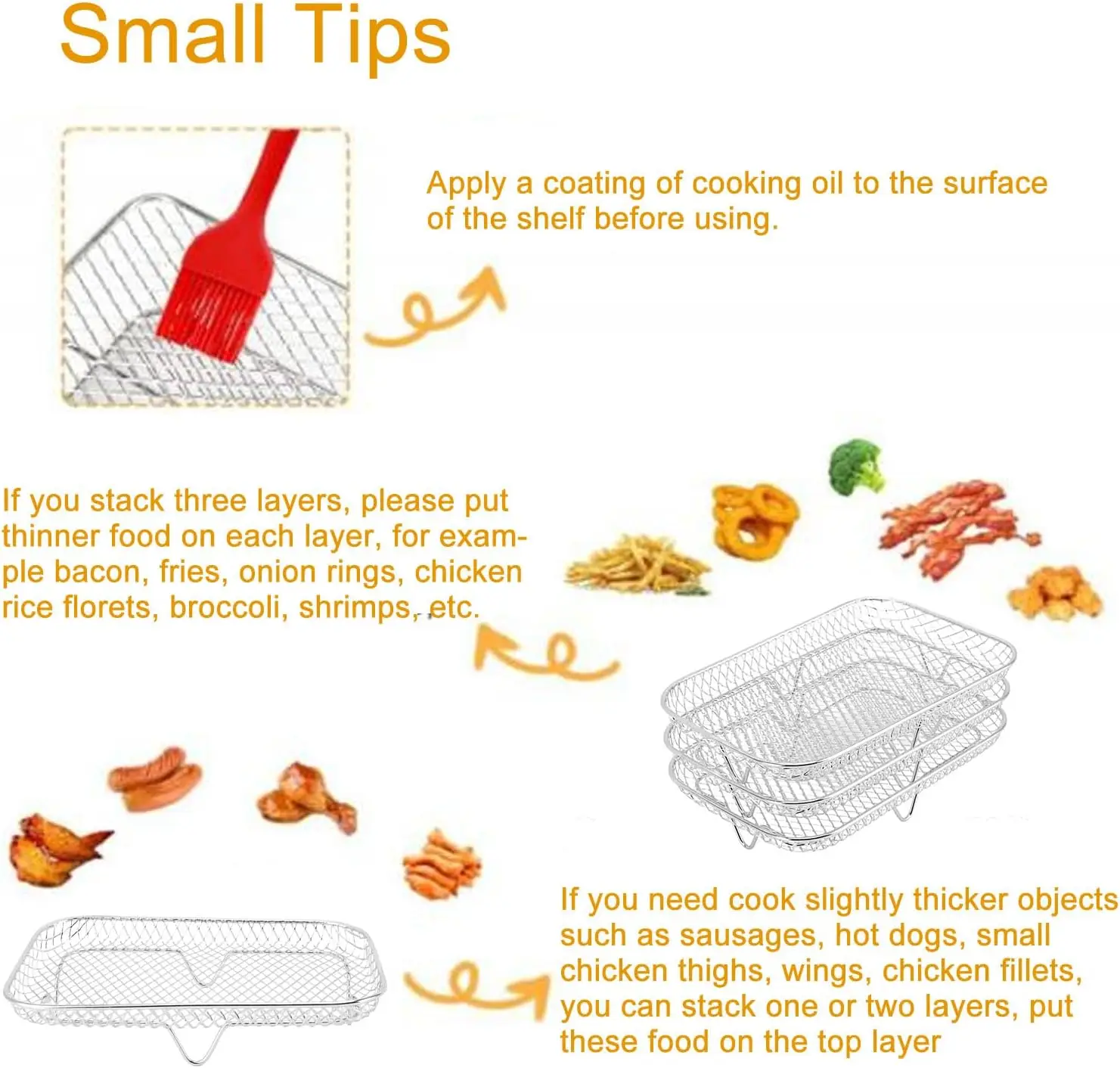 Small Tips

Apply a coating of cooking oil to the surface of the shelf before using.

If you stack three layers, please put thinner food on each layer, for example bacon, fries, onion rings, chicken rice florets, broccoli, shrimps, etc.

If you need cook slightly thicker objects such as sausages, hot dogs, small chicken thighs, wings, chicken fillets, you can stack one or two layers, put these food on the top layer