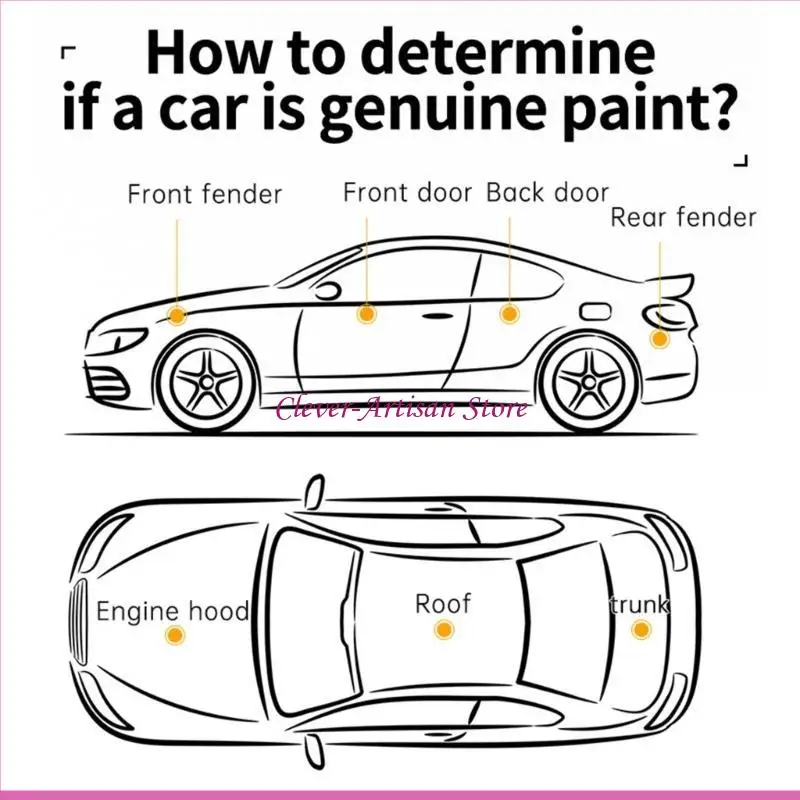 How to determine if a car is genuine paint?

Front fender
Front door
Back door
Rear fender

Clever-Artisan Store

Engine hood
Roof
trunk