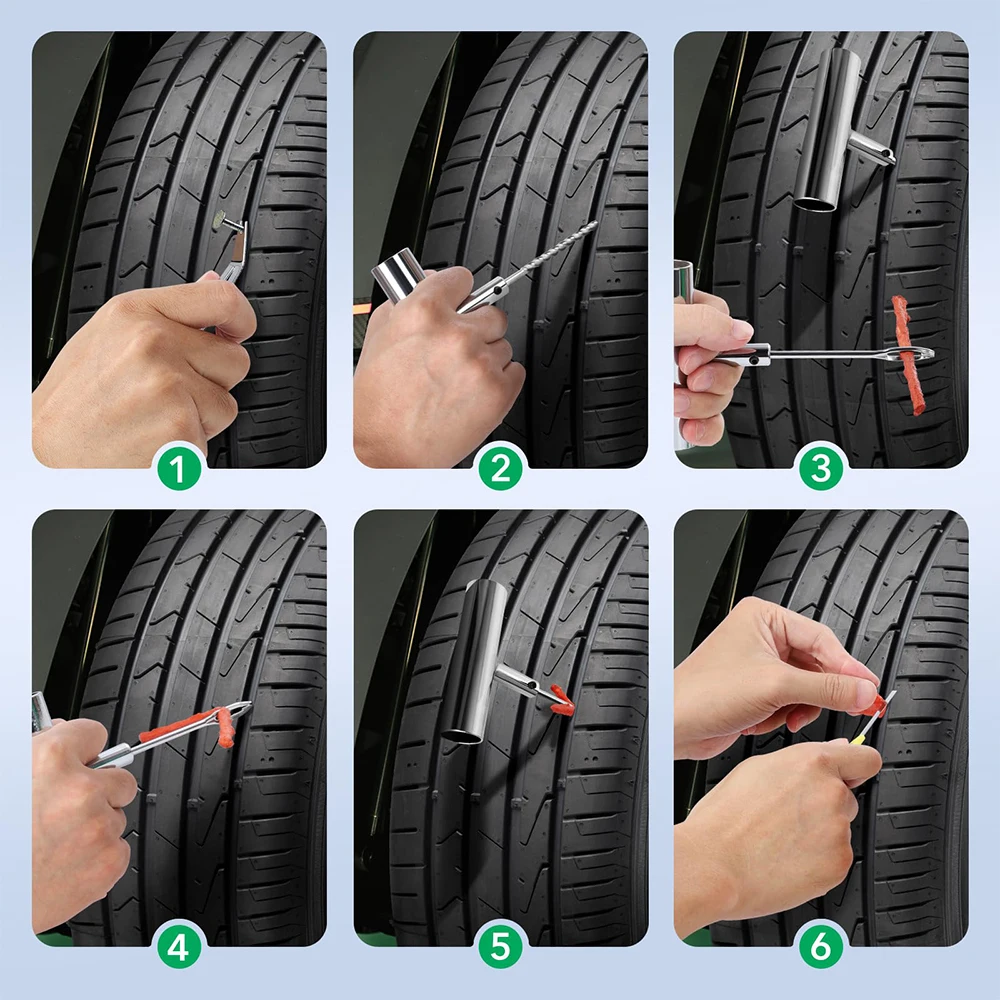 1

2

3

4

5

6