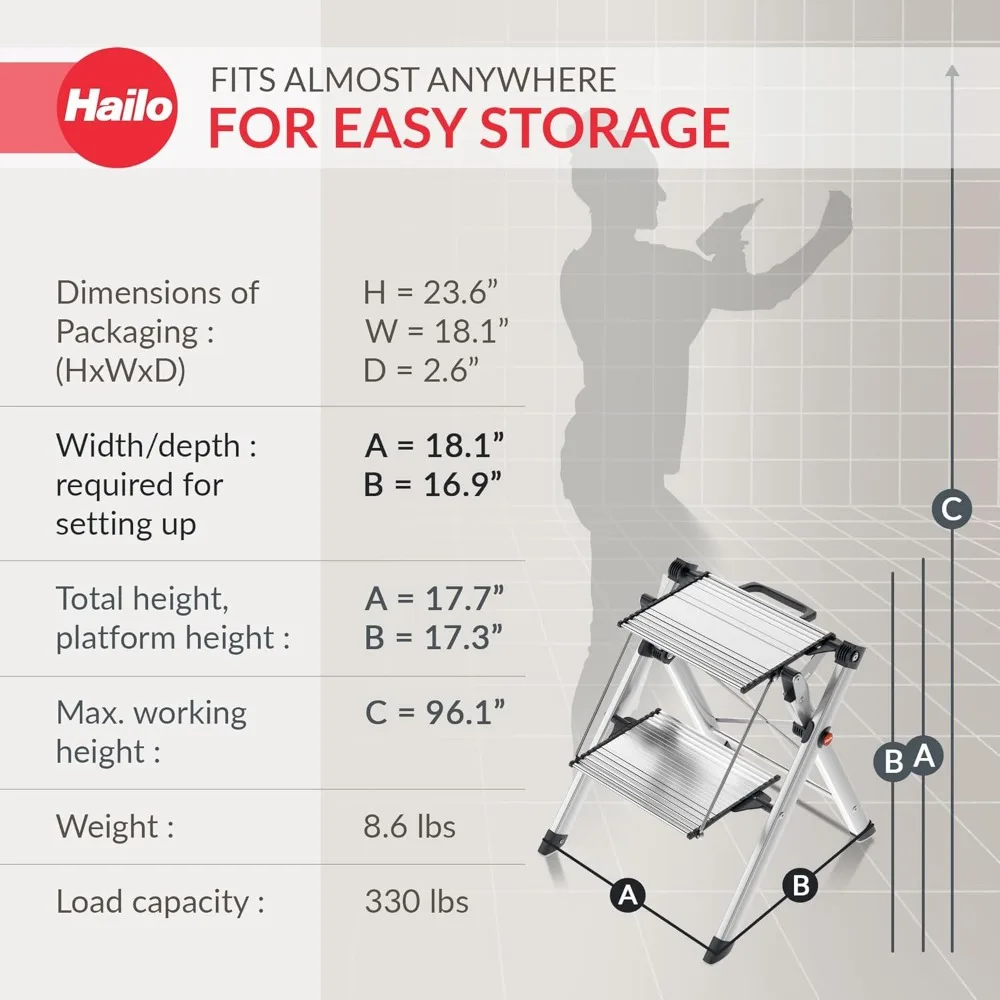 Hailo

FITS ALMOST ANYWHERE
FOR EASY STORAGE

| | |
|---|---|
| Dimensions of Packaging : (HxWxD) | H = 23.6” W = 18.1” D = 2.6” |
| Width/depth : required for setting up | A = 18.1” B = 16.9” |
| Total height, platform height : | A = 17.7” B = 17.3” |
| Max. working height : | C = 96.1” |
| Weight : | 8.6 lbs |
| Load capacity : | 330 lbs |

C

B A

A B