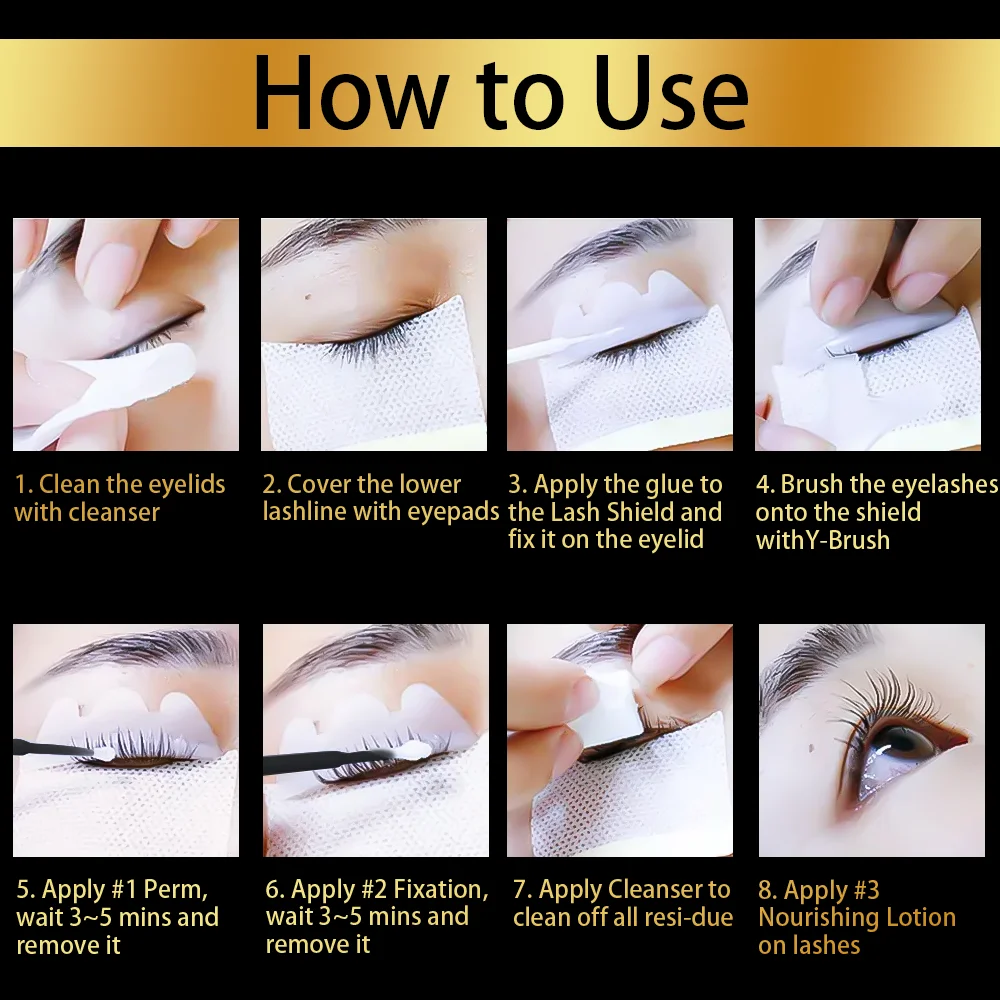 How to Use

1. Clean the eyelids with cleanser

2. Cover the lower lashline with eyepads

3. Apply the glue to the Lash Shield and fix it on the eyelid

4. Brush the eyelashes onto the shield withY-Brush

5. Apply #1 Perm, wait 3~5 mins and remove it

6. Apply #2 Fixation, wait 3~5 mins and remove it

7. Apply Cleanser to clean off all resi-due

8. Apply #3 Nourishing Lotion on lashes