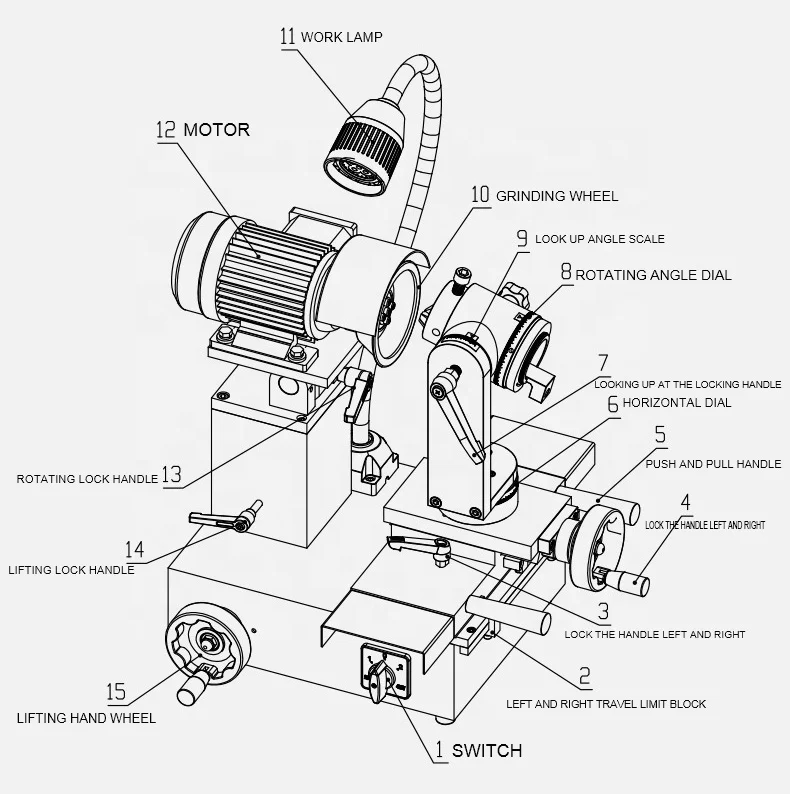 11 WORK LAMP

12 MOTOR

10 GRINDING WHEEL

9 LOOK UP ANGLE SCALE

8 ROTATING ANGLE DIAL

7 LOOKING UP AT THE LOCKING HANDLE

6 HORIZONTAL DIAL

5 PUSH AND PULL HANDLE

4 LOCK THE HANDLE LEFT AND RIGHT

ROTATING LOCK HANDLE 13

14 LIFTING LOCK HANDLE

3 LOCK THE HANDLE LEFT AND RIGHT

2 LEFT AND RIGHT TRAVEL LIMIT BLOCK

15 LIFTING HAND WHEEL

1 SWITCH