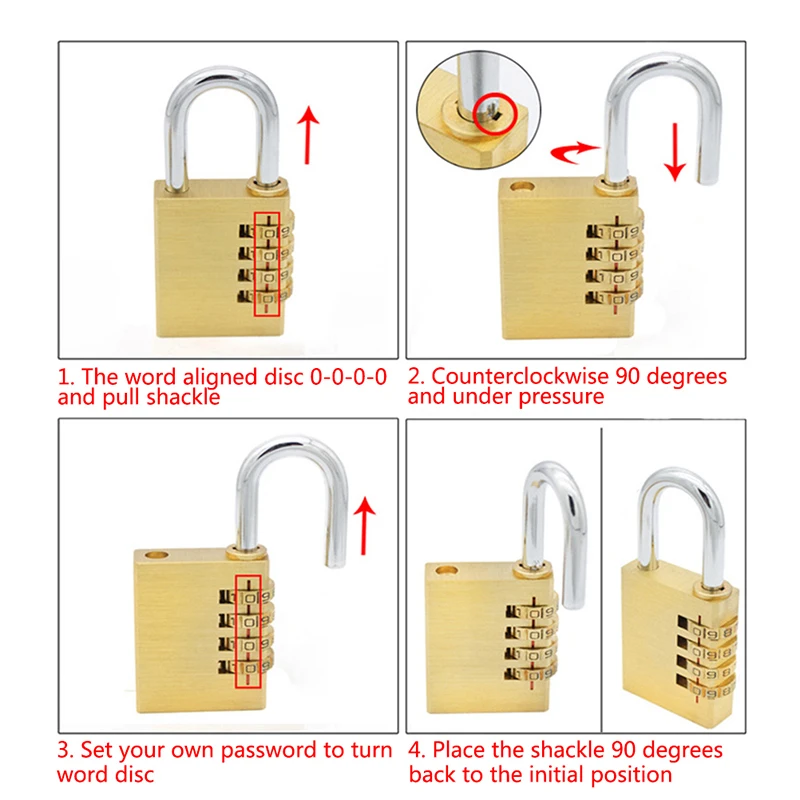 1. The word aligned disc 0-0-0-0 and pull shackle

2. Counterclockwise 90 degrees and under pressure

3. Set your own password to turn word disc

4. Place the shackle 90 degrees back to the initial position