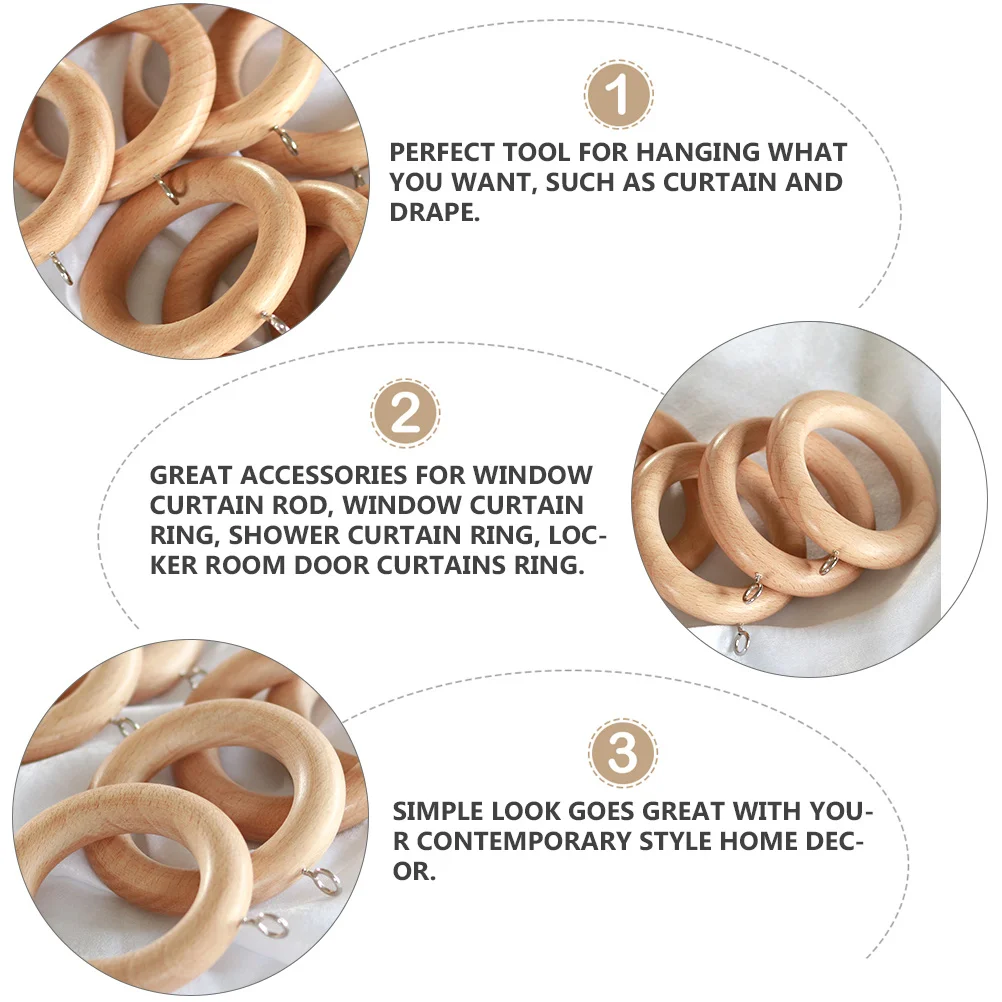 1

PERFECT TOOL FOR HANGING WHAT YOU WANT, SUCH AS CURTAIN AND DRAPE.

2

GREAT ACCESSORIES FOR WINDOW CURTAIN ROD, WINDOW CURTAIN RING, SHOWER CURTAIN RING, LOCKER ROOM DOOR CURTAINS RING.

3

SIMPLE LOOK GOES GREAT WITH YOUR CONTEMPORARY STYLE HOME DECOR.