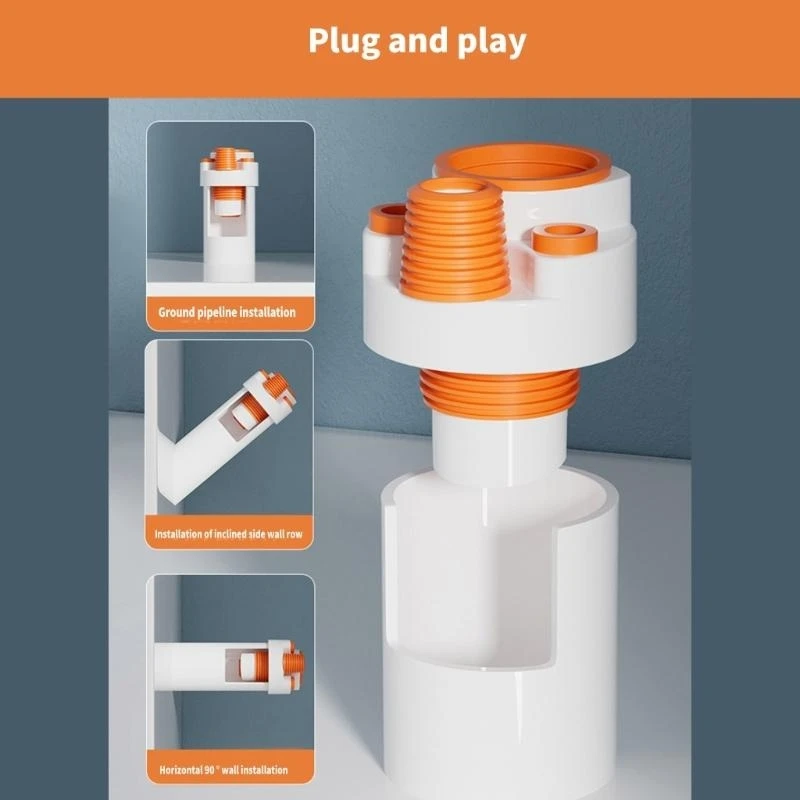 Plug and play

Ground pipeline installation

Installation of inclined side wall row

Horizontal 90 ° wall installation