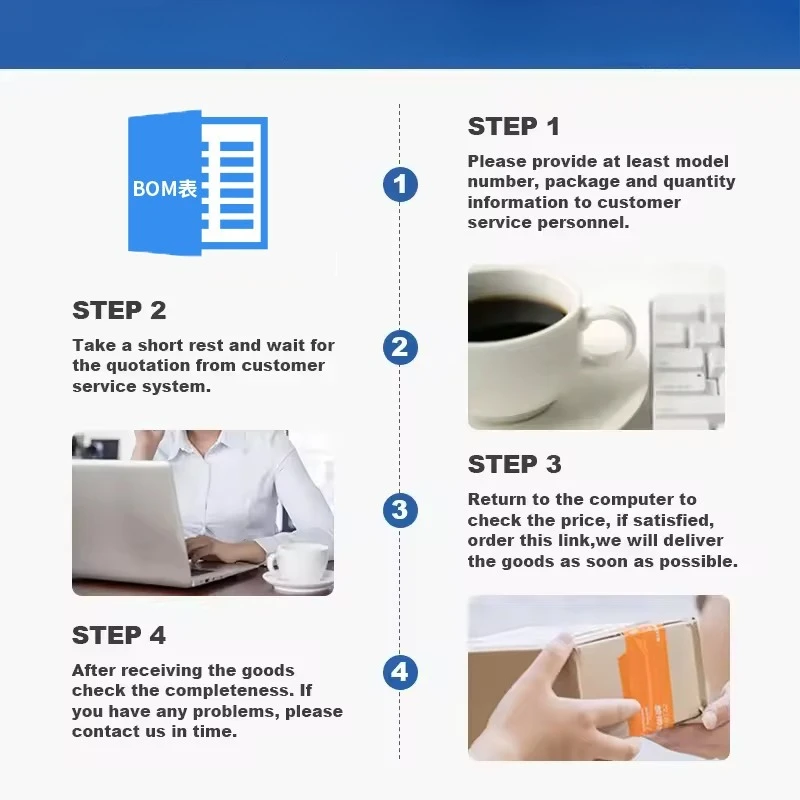 BOM表

1

STEP 1

Please provide at least model number, package and quantity information to customer service personnel.

STEP 2

Take a short rest and wait for the quotation from customer service system.

2

3

STEP 3

Return to the computer to check the price, if satisfied, order this link,we will deliver the goods as soon as possible.

STEP 4

After receiving the goods check the completeness. If you have any problems, please contact us in time.

4