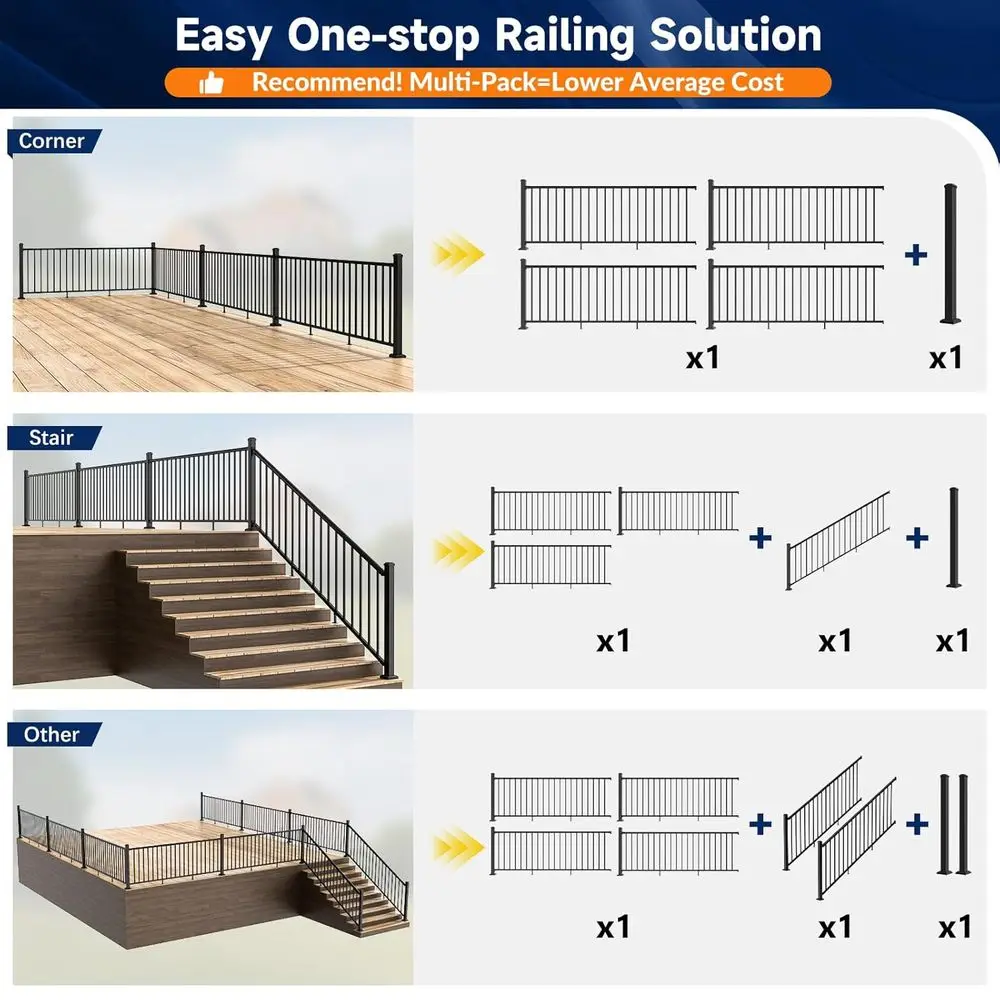 Easy One-stop Railing Solution

Recommend! Multi-Pack=Lower Average Cost

Corner

+

x1

x1

Stair

+

+

x1

x1

x1

Other

+

+

x1

x1

x1