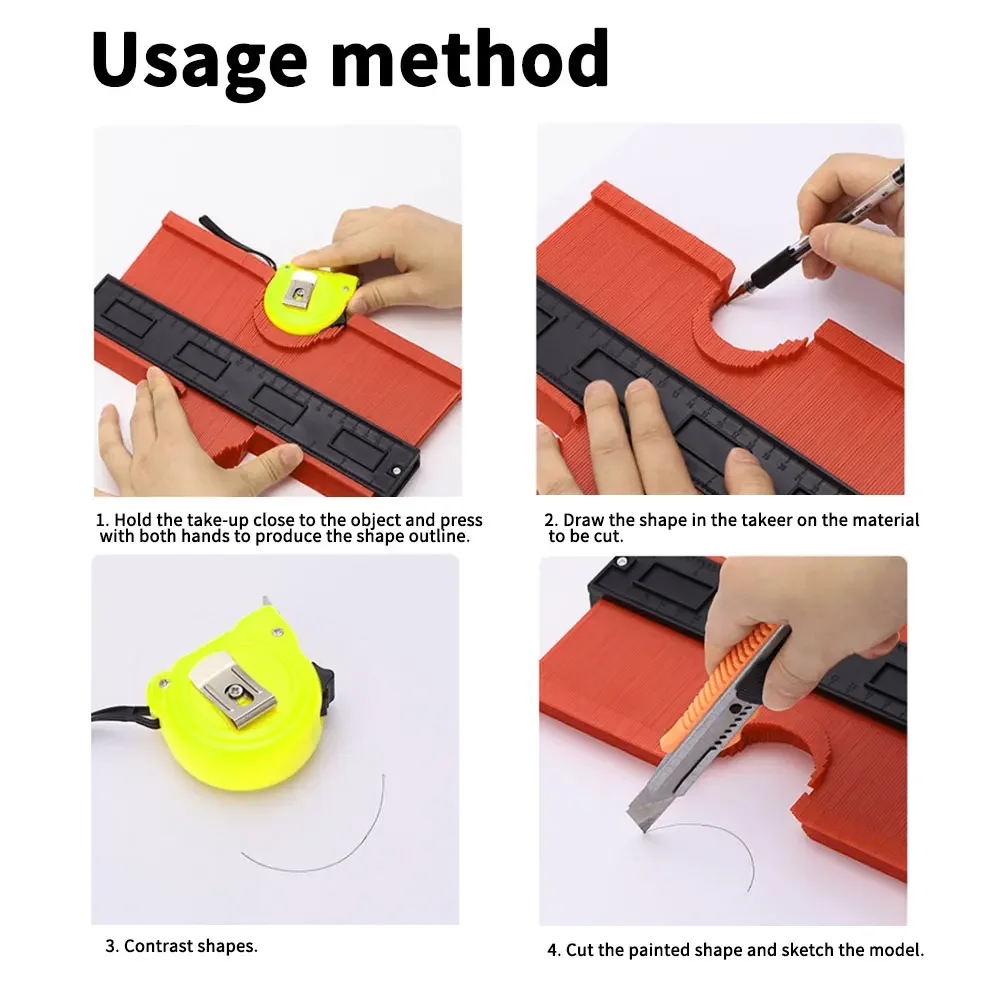 Usage method

1. Hold the take-up close to the object and press with both hands to produce the shape outline.

2. Draw the shape in the takeer on the material to be cut.

3. Contrast shapes.

4. Cut the painted shape and sketch the model.