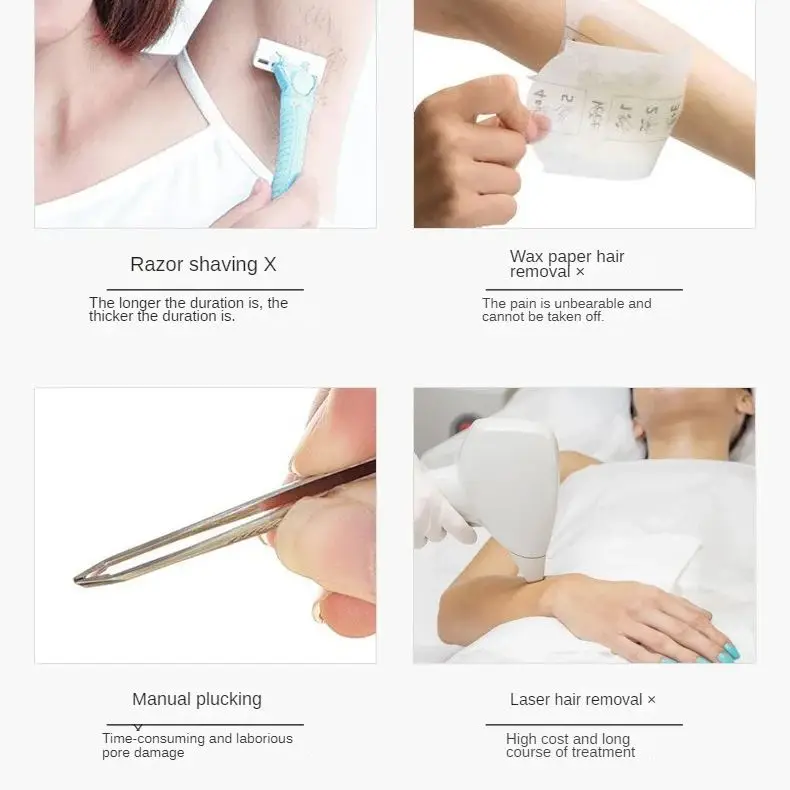 Razor shaving X

The longer the duration is, the thicker the duration is.

Wax paper hair removal ×

The pain is unbearable and cannot be taken off.

Manual plucking

Time-consuming and laborious pore damage

Laser hair removal ×

High cost and long course of treatment