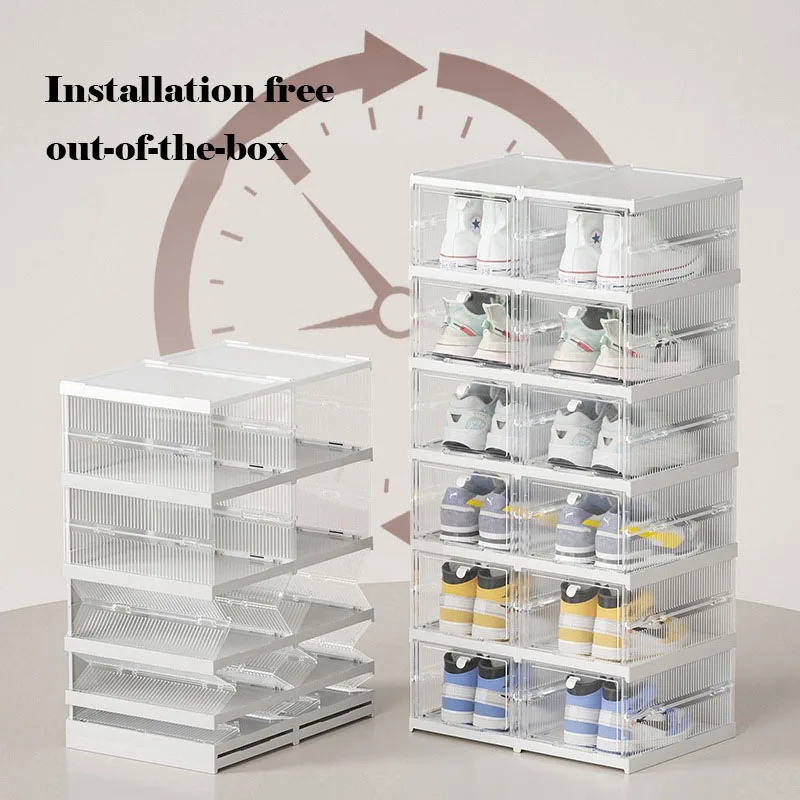 Installation free
out-of-the-box