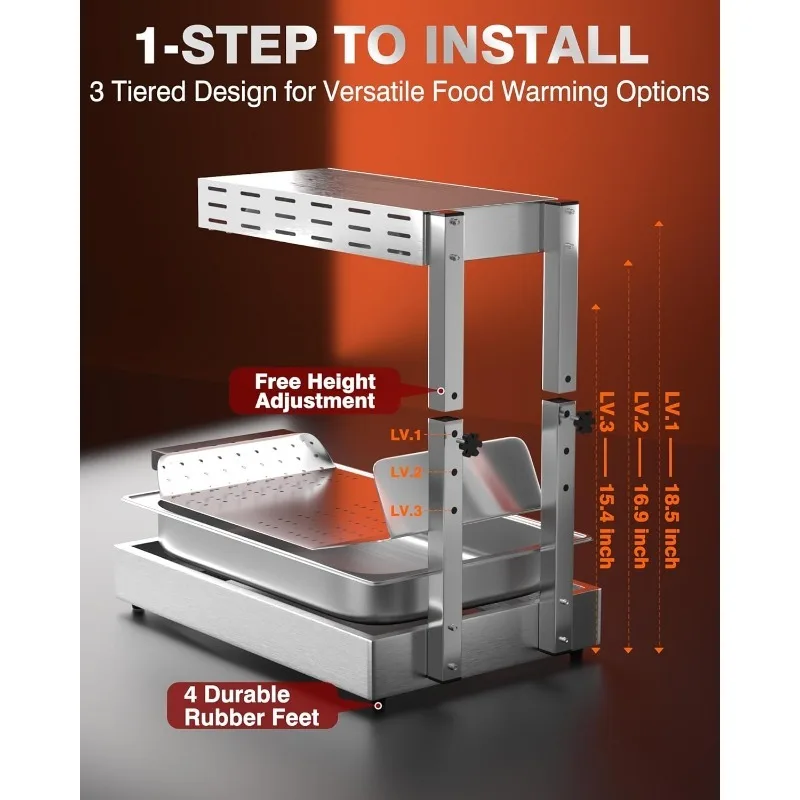 1-STEP TO INSTALL
3 Tiered Design for Versatile Food Warming Options

Free Height Adjustment

LV.1
LV.2
LV.3

LV.3 —— 15.4 inch
LV.2 —— 16.9 inch
LV.1 —— 18.5 inch

4 Durable Rubber Feet