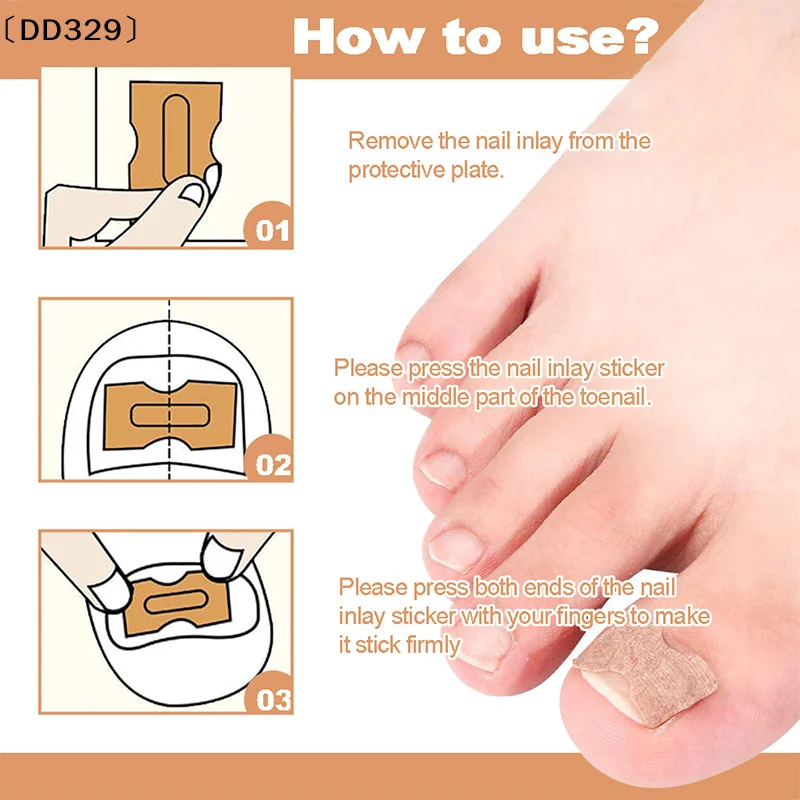 〔DD329〕

How to use?

01

Remove the nail inlay from the protective plate.

02

Please press the nail inlay sticker on the middle part of the toenail.

03

Please press both ends of the nail inlay sticker with your fingers to make it stick firmly