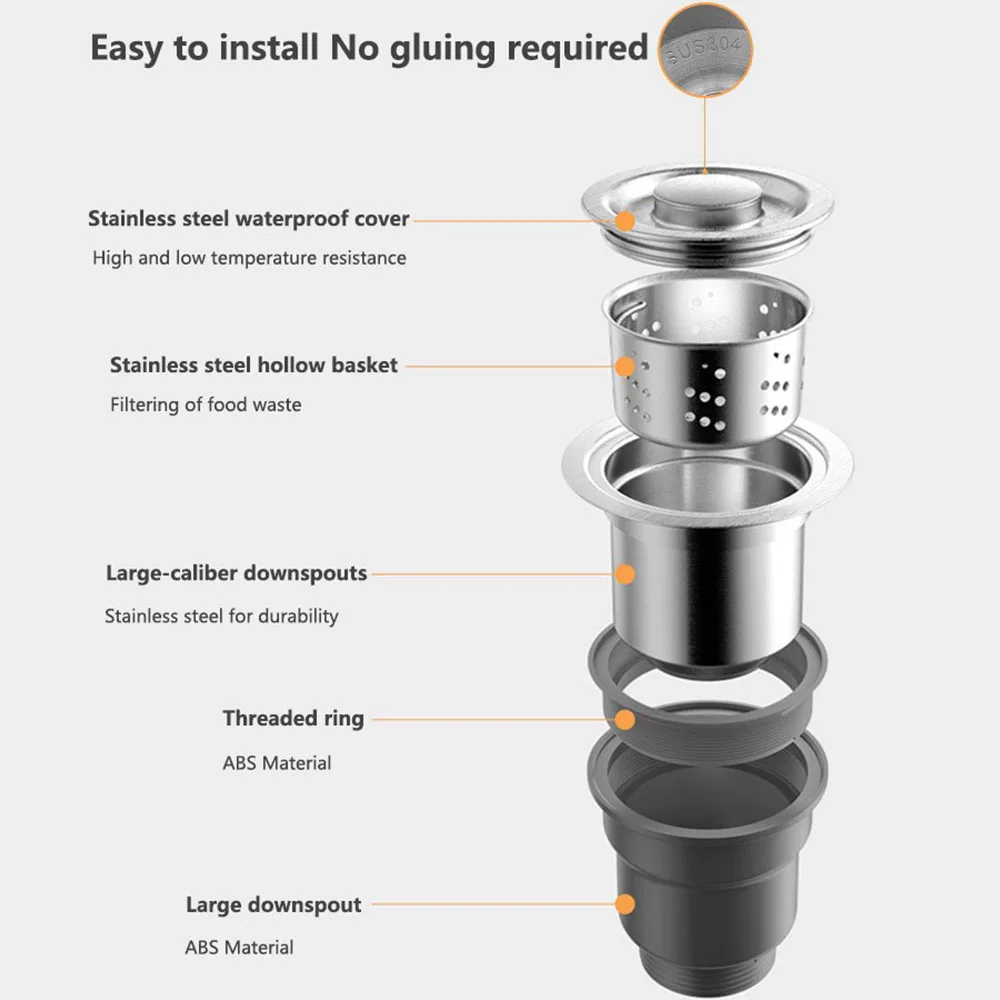 Easy to install No gluing required

SUS304

Stainless steel waterproof cover

High and low temperature resistance

Stainless steel hollow basket

Filtering of food waste

Large-caliber downspouts

Stainless steel for durability

Threaded ring

ABS Material

Large downspout

ABS Material