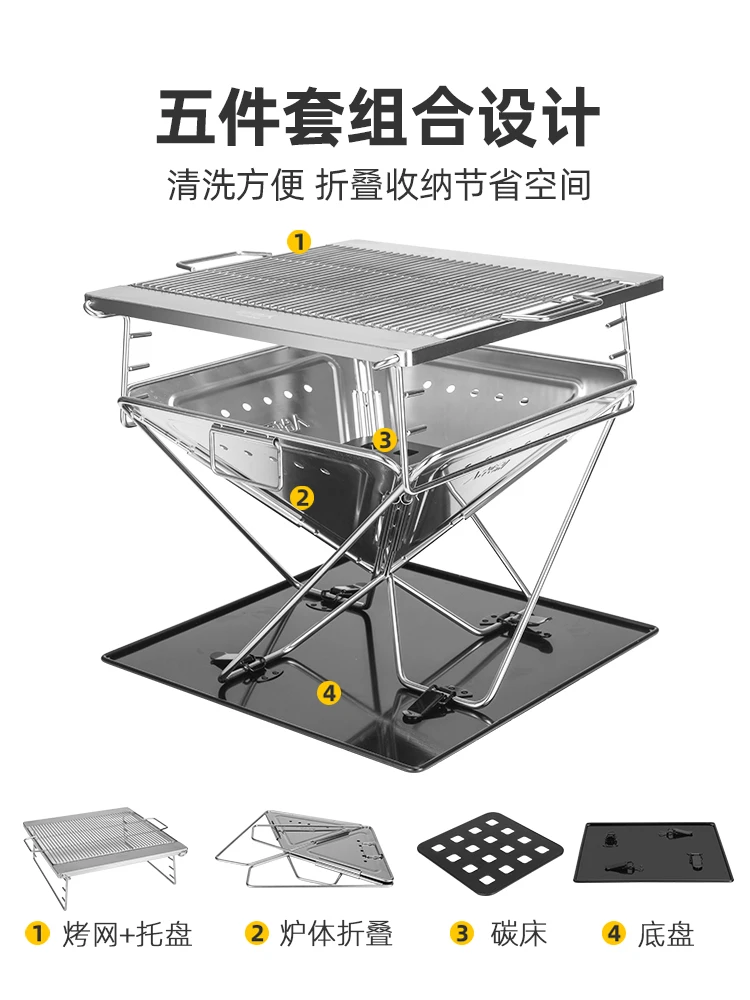 五件套组合设计

清洗方便 折叠收纳节省空间

1

3

2

4

1 烤网+托盘

2 炉体折叠

3 碳床

4 底盘