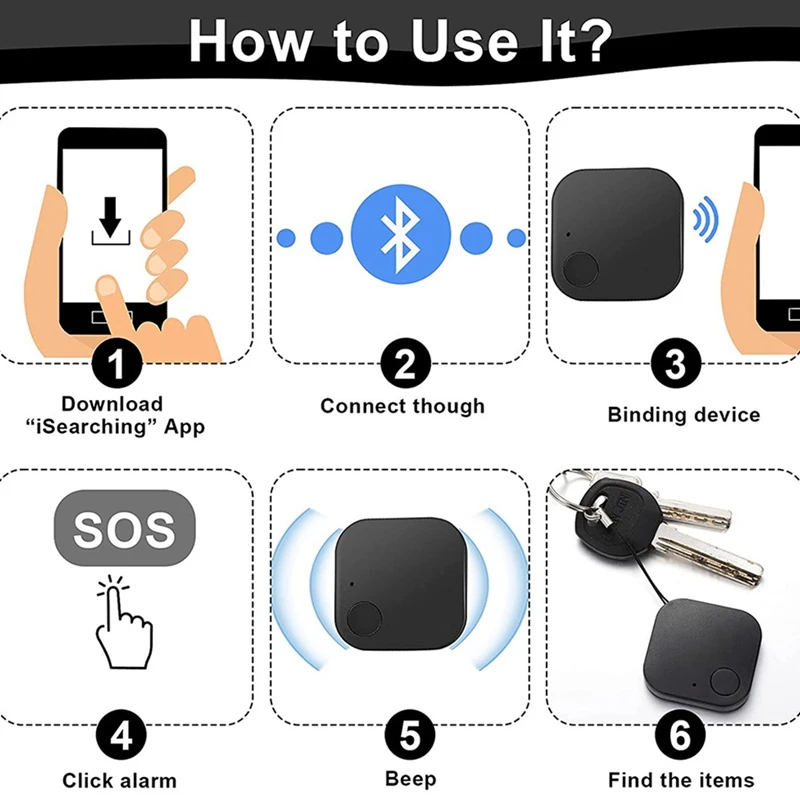 How to Use It?

1
Download "iSearching" App

2
Connect though

3
Binding device

SOS

4
Click alarm

5
Beep

6
Find the items