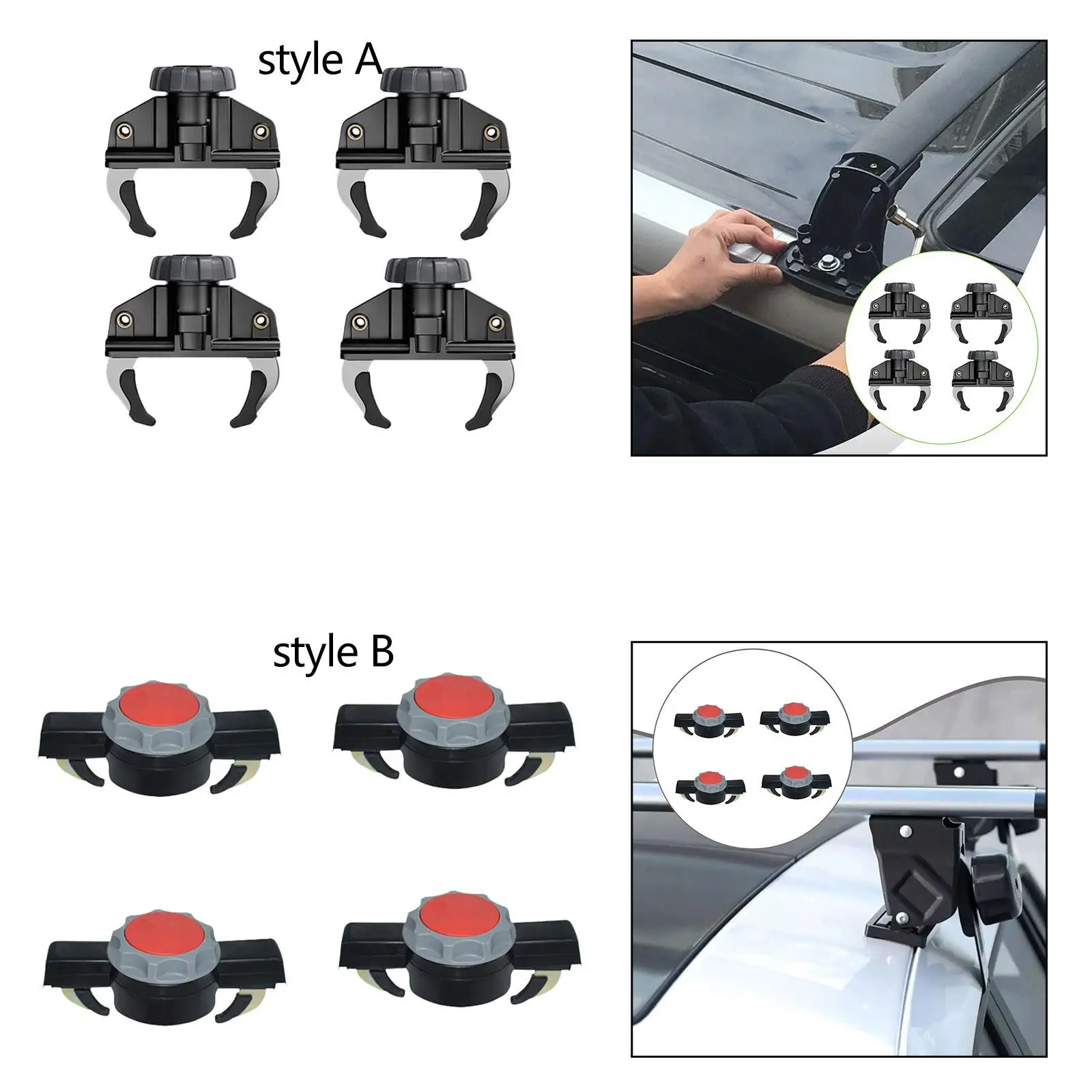 style A

style B