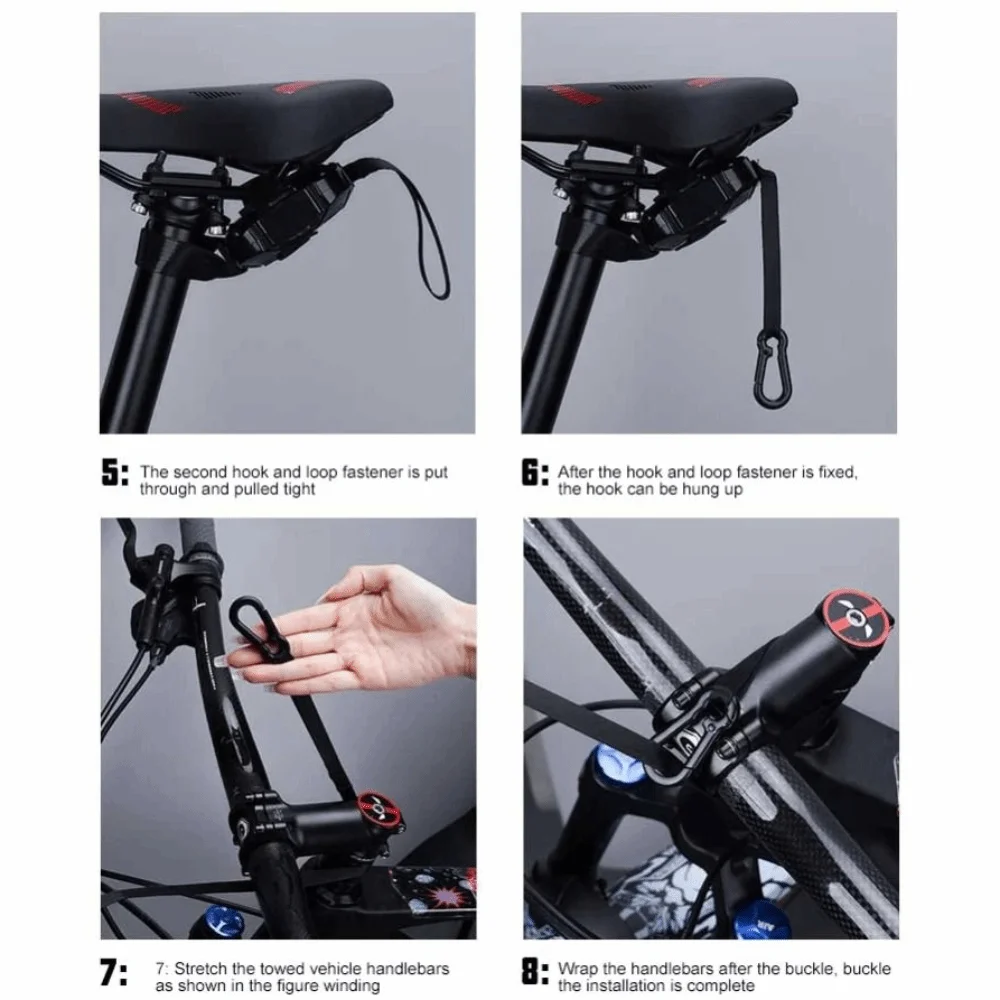 5: The second hook and loop fastener is put through and pulled tight

6: After the hook and loop fastener is fixed, the hook can be hung up

7: 7: Stretch the towed vehicle handlebars as shown in the figure winding

8: Wrap the handlebars after the buckle, buckle the installation is complete