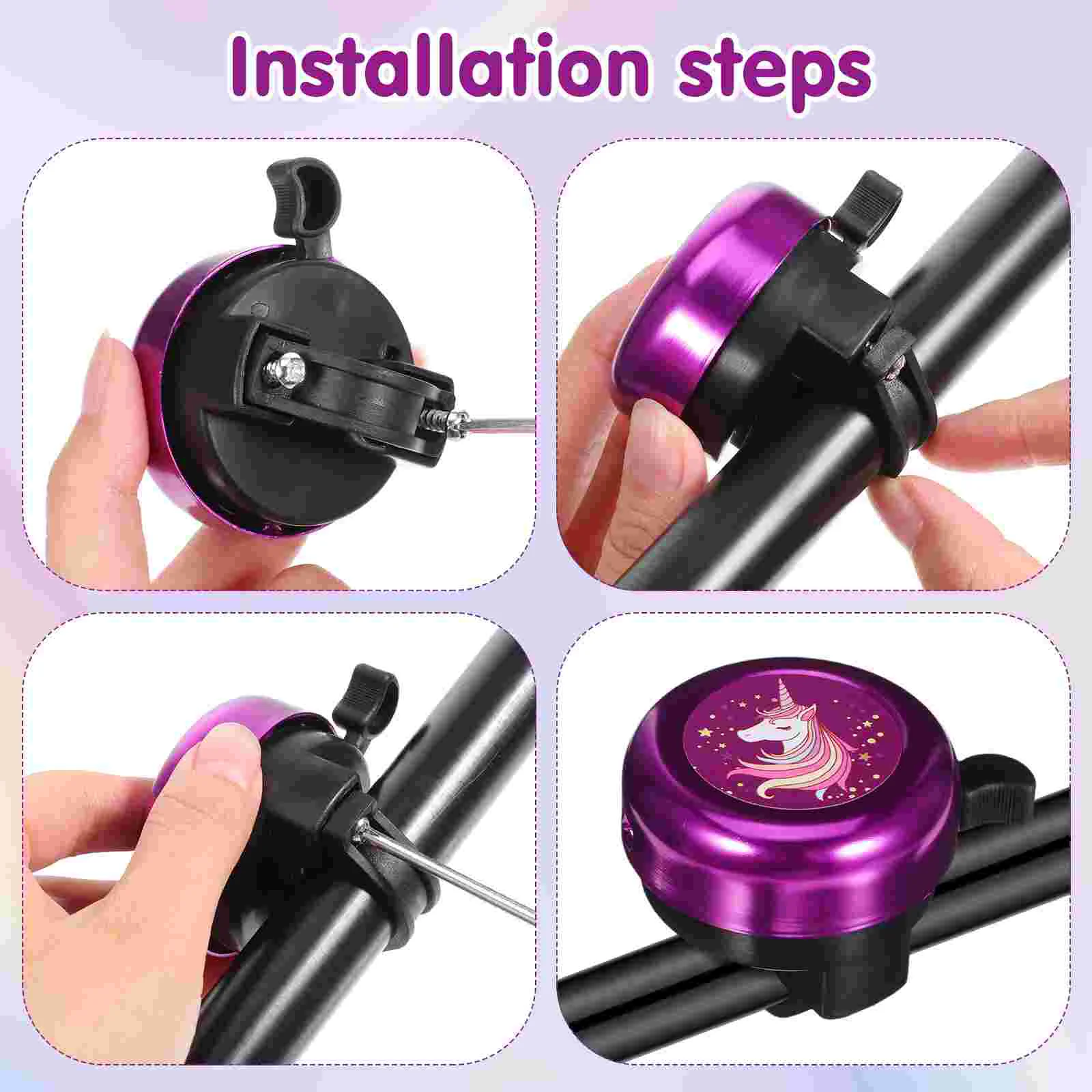 Installation steps