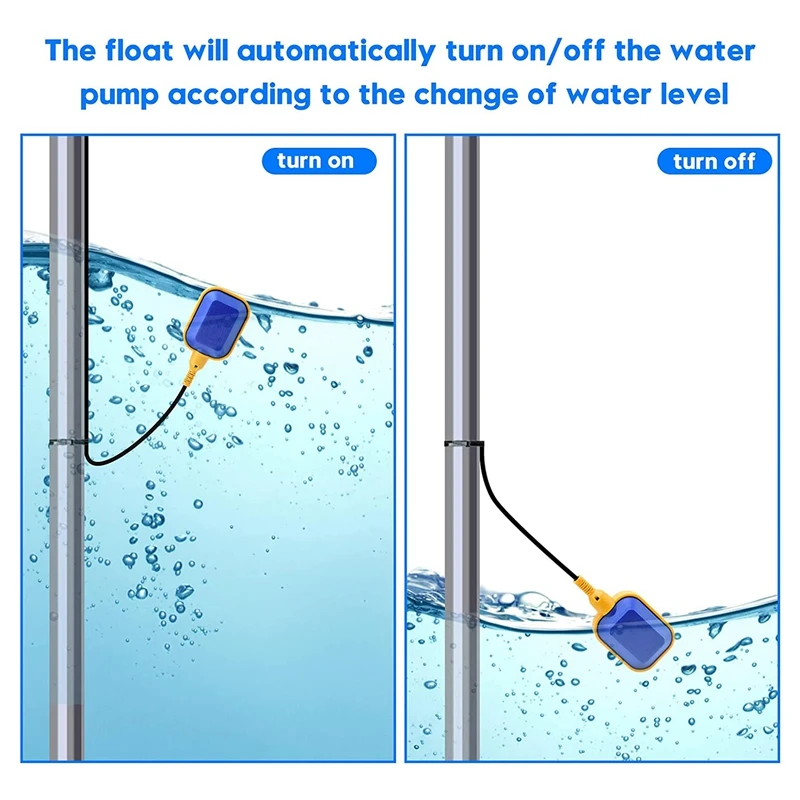 The float will automatically turn on/off the water pump according to the change of water level

turn on

turn off