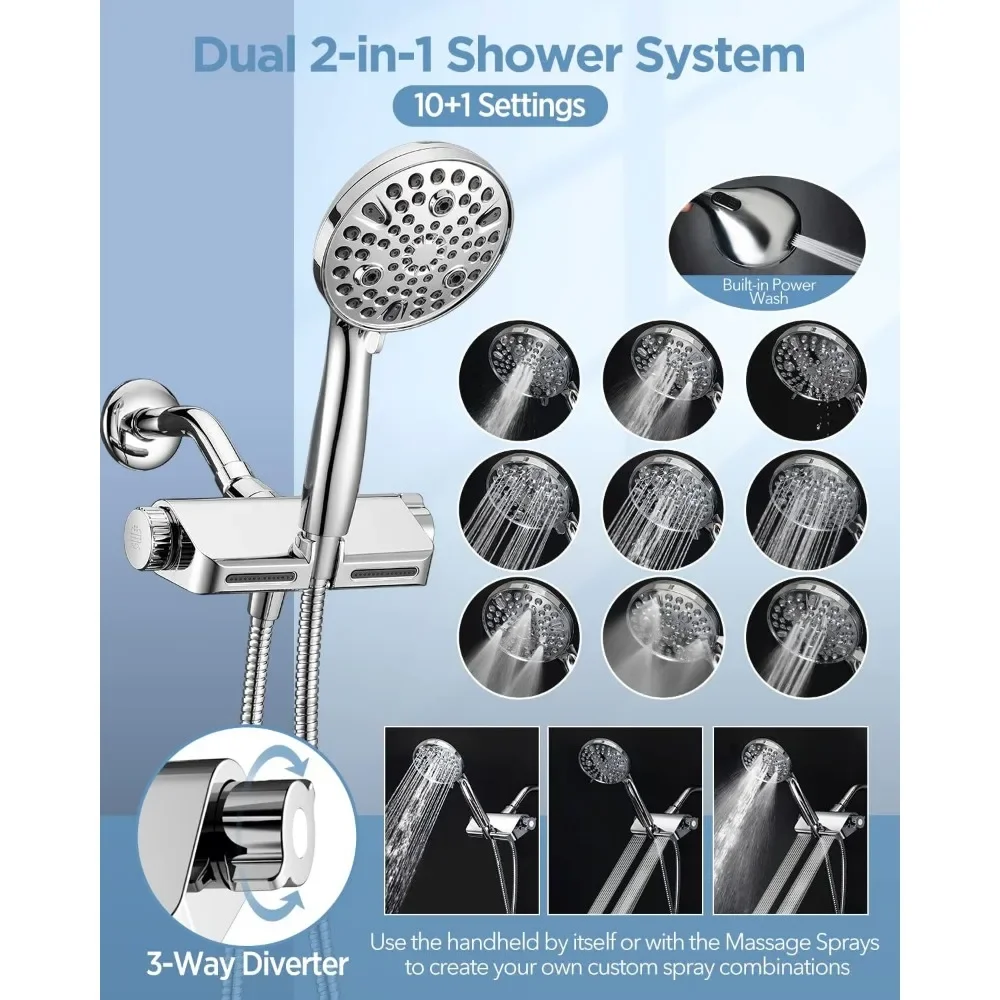 Dual 2-in-1 Shower System

10+1 Settings

Built-in Power Wash

3-Way Diverter

Use the handheld by itself or with the Massage Sprays to create your own custom spray combinations