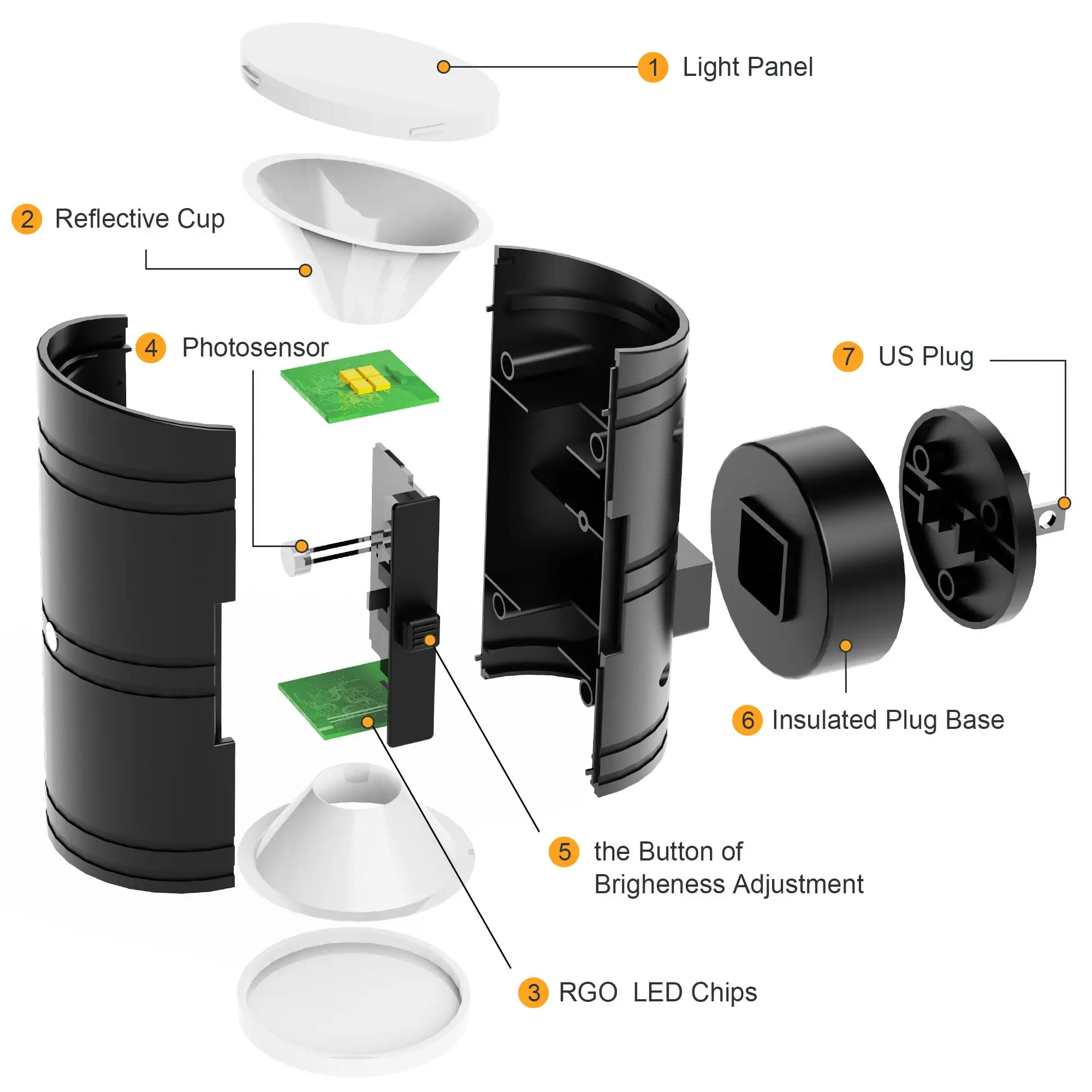 1 Light Panel

2 Reflective Cup

4 Photosensor

7 US Plug

6 Insulated Plug Base

5 the Button of Brigheness Adjustment

3 RGO LED Chips